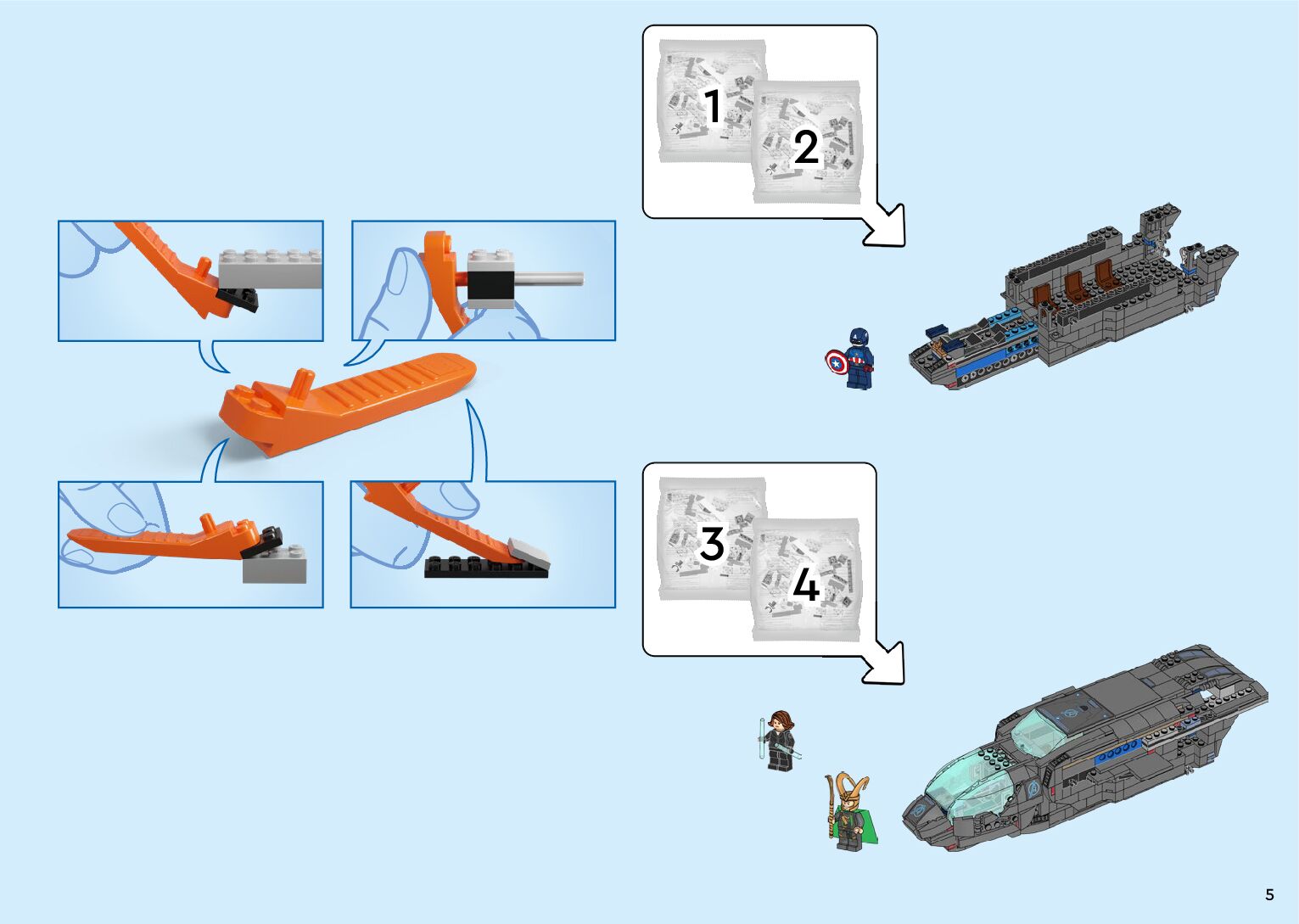 1
2
3
4
5