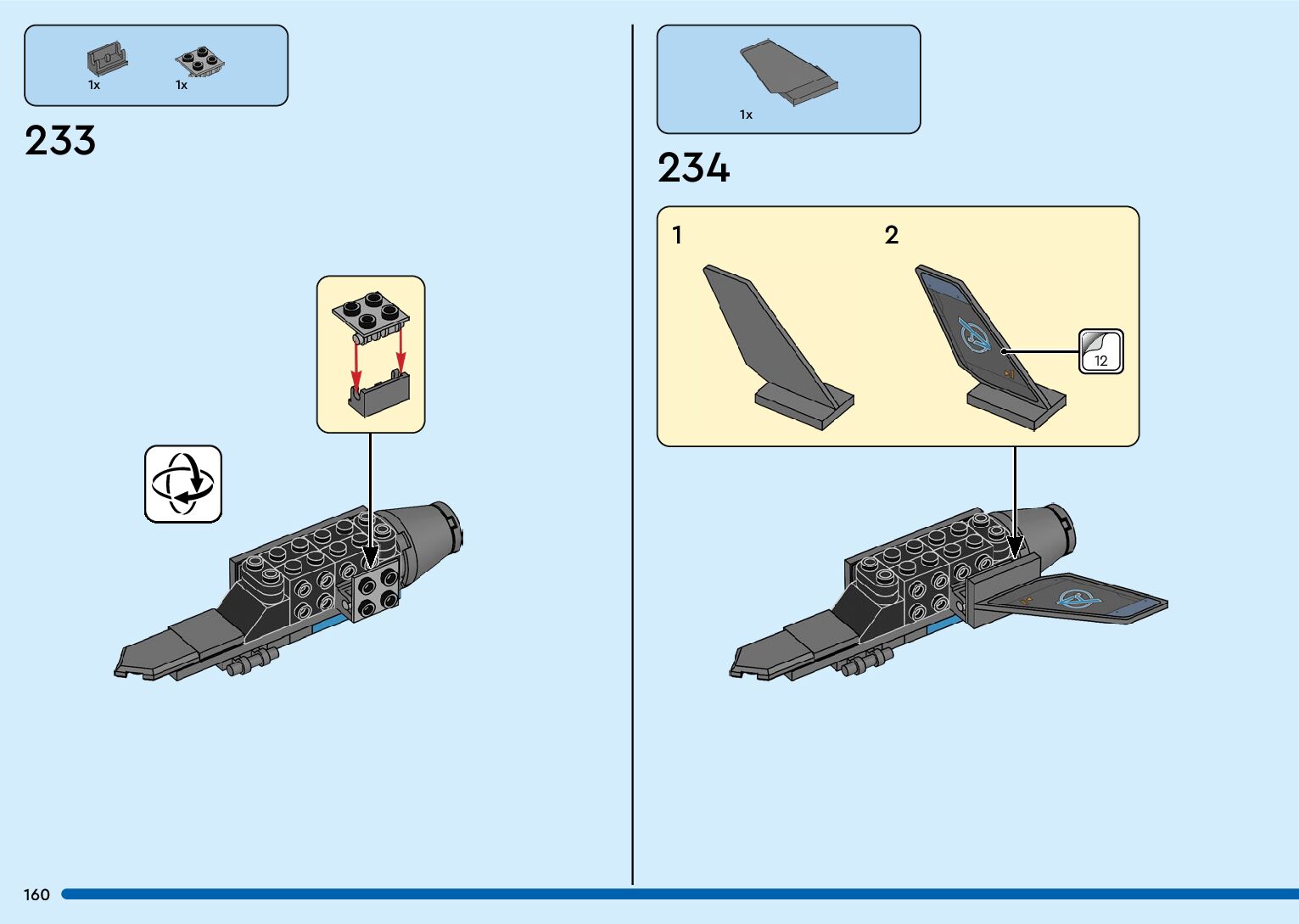 1x 1x

233

1x

234

1

2

12

160