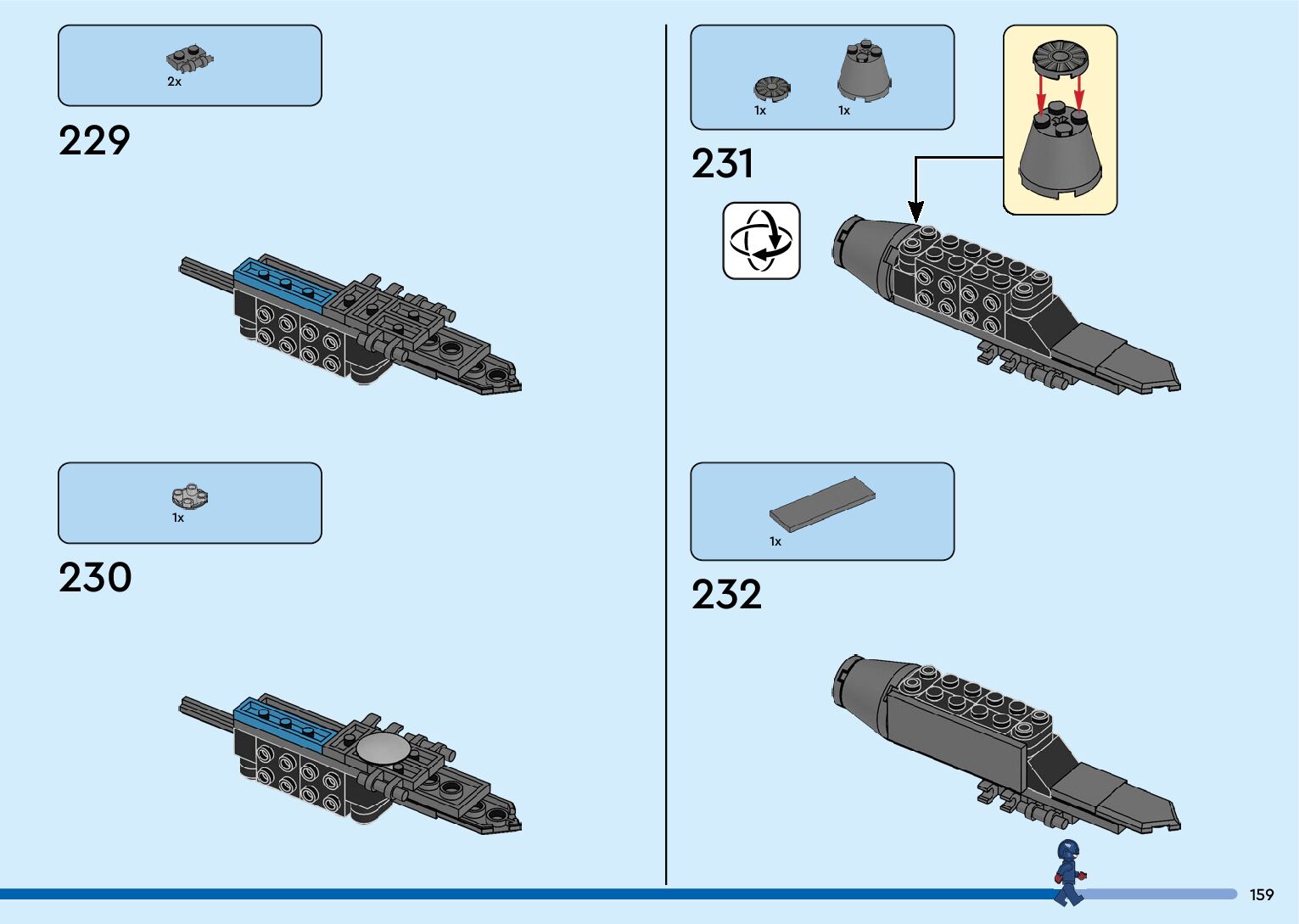 2x

229

1x

230

1x 1x

231

1x

232

159