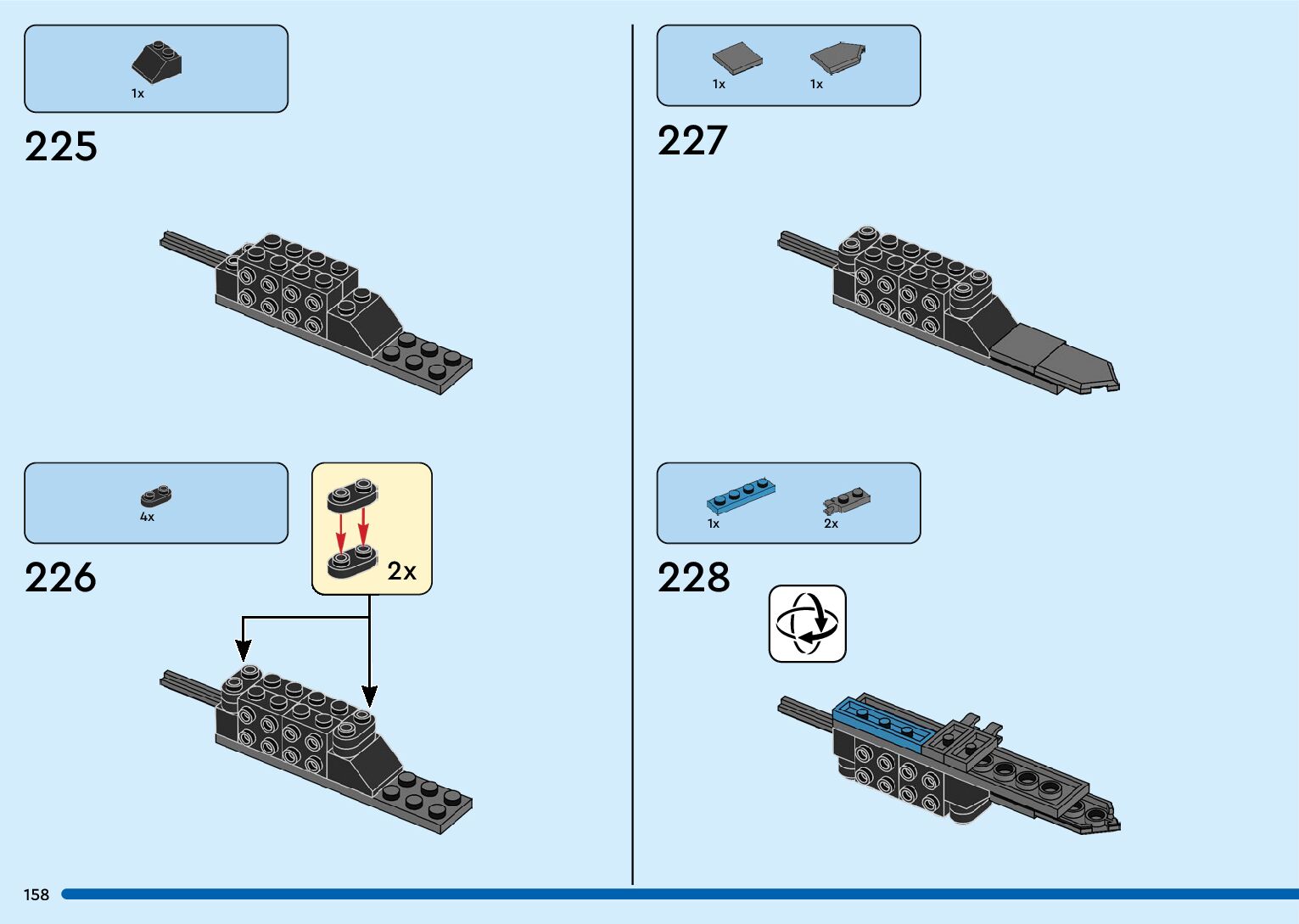 1x

225

4x

226

2x

1x 1x

227

1x 2x

228

158