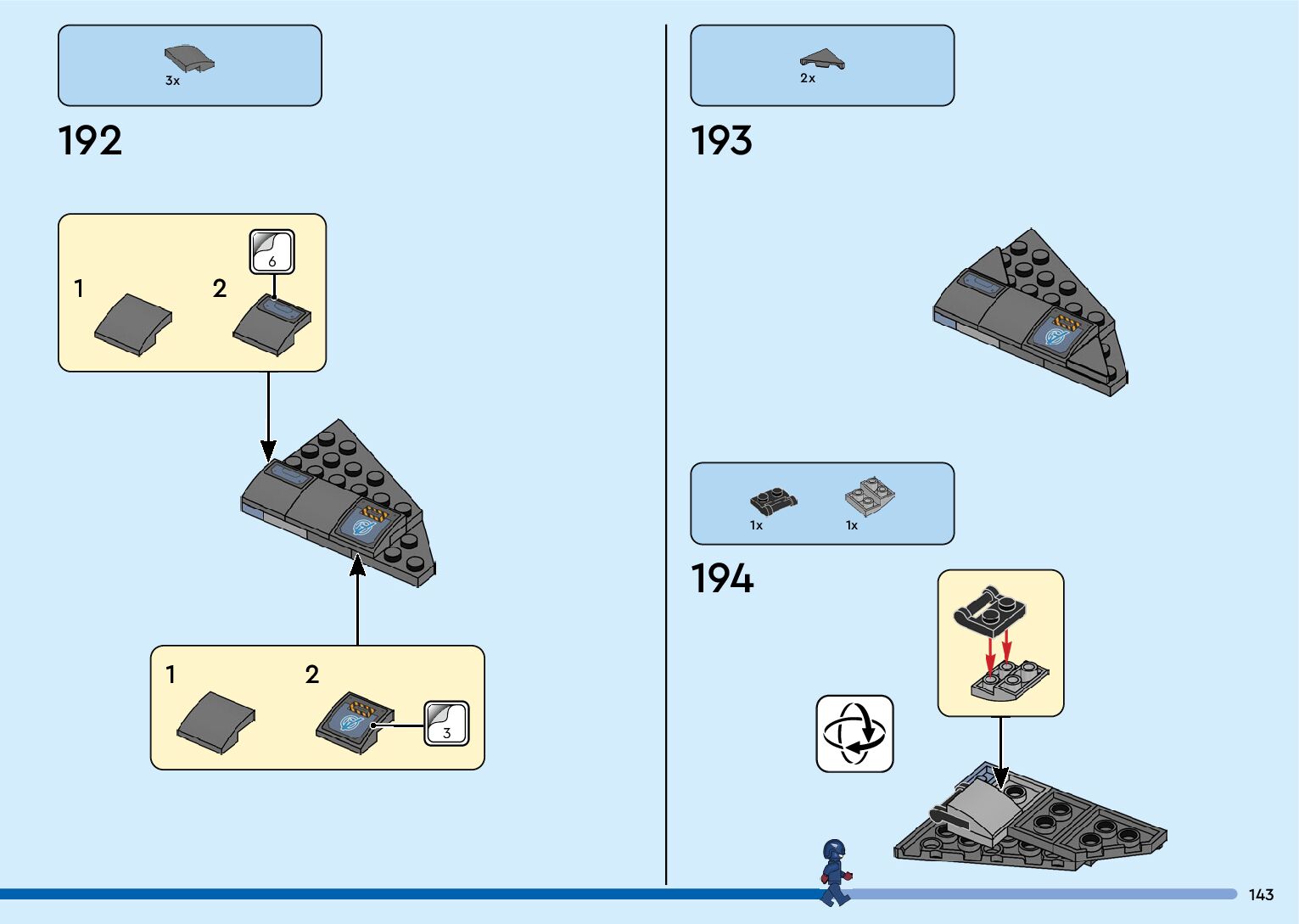 3x

192

1

2

6

1

2

3

2x

193

1x

1x

194

143