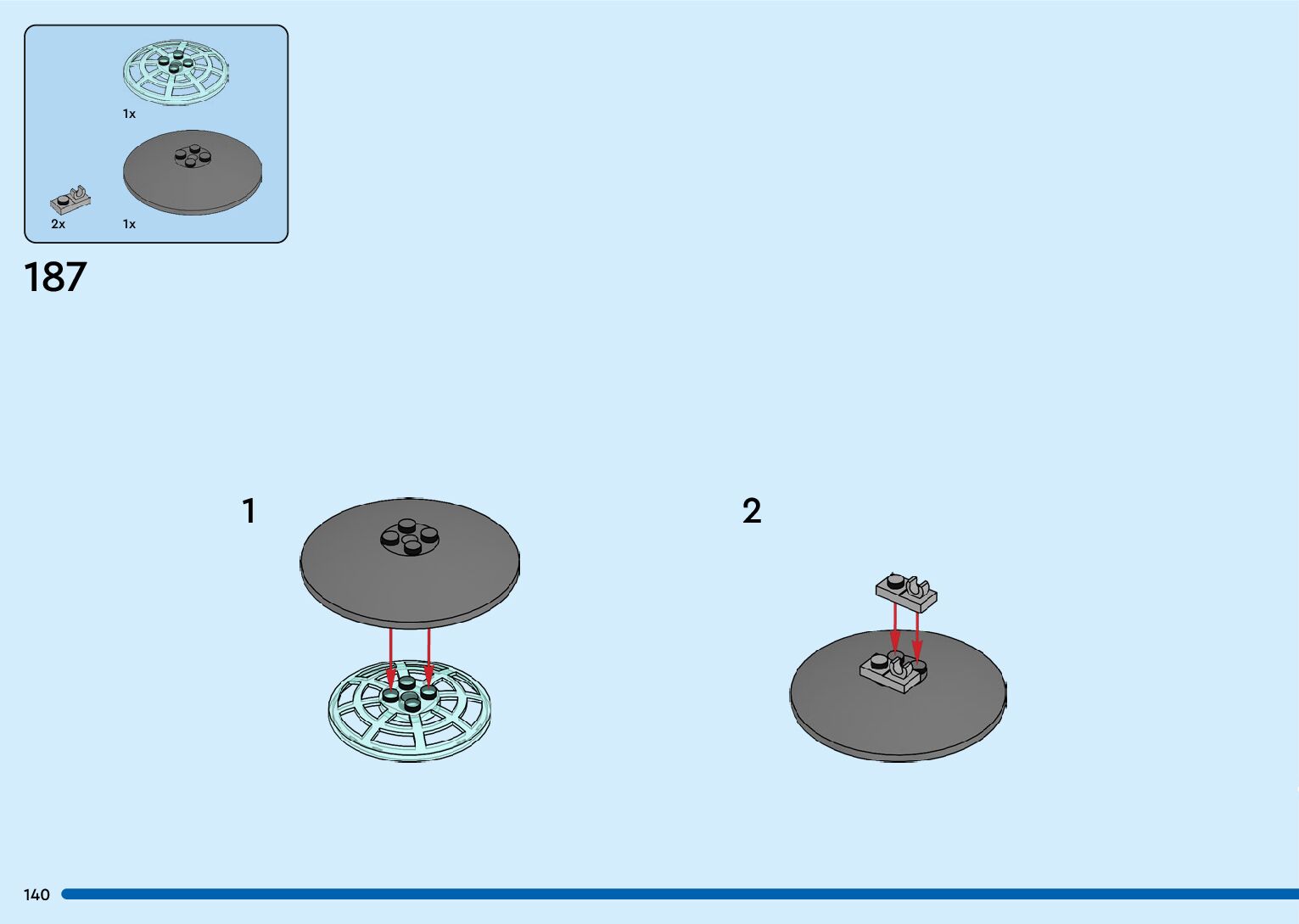 1x

2x

1x

187

1

2

140