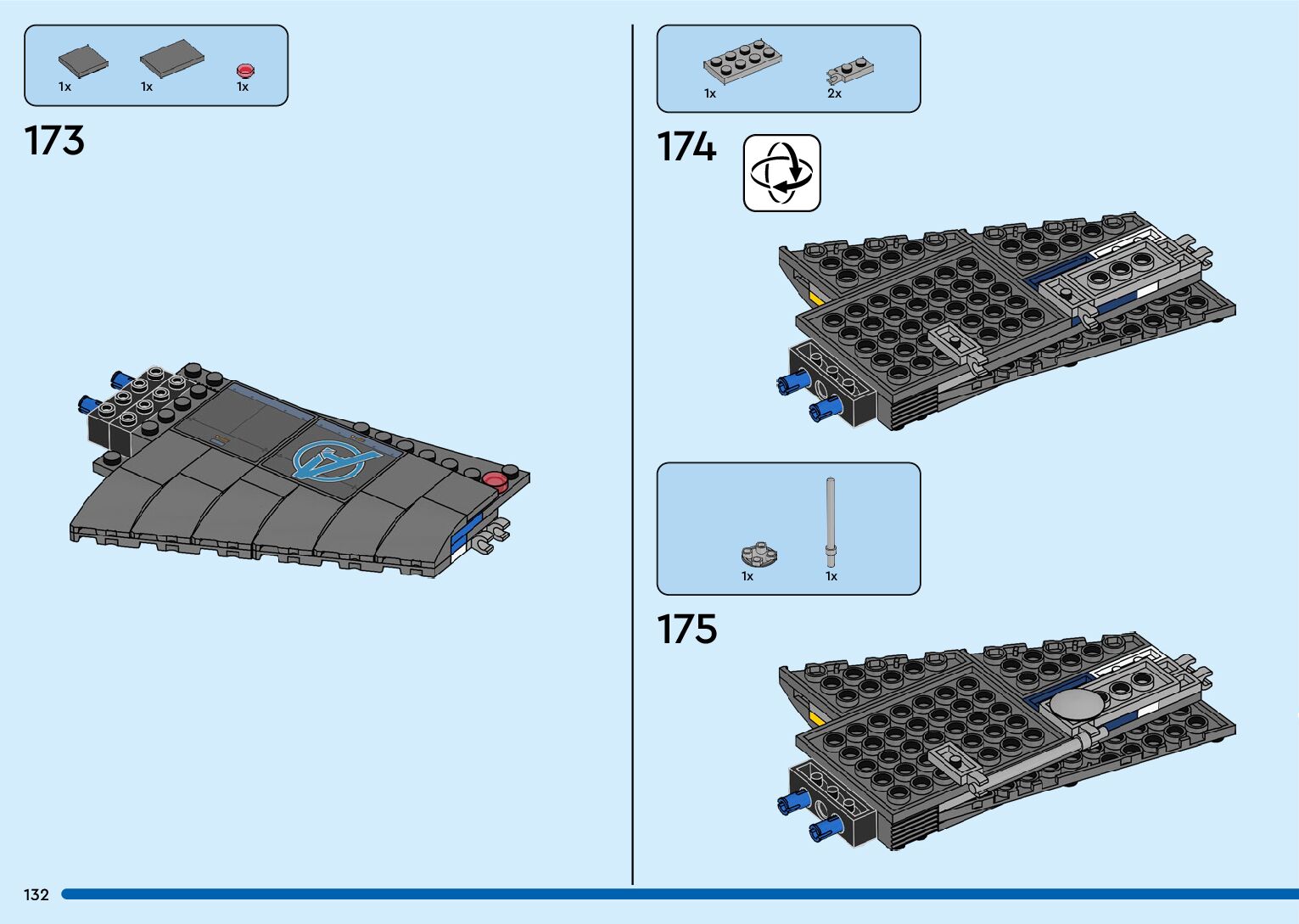 1x 1x 1x

173

1x 2x

174

1x 1x

175

132