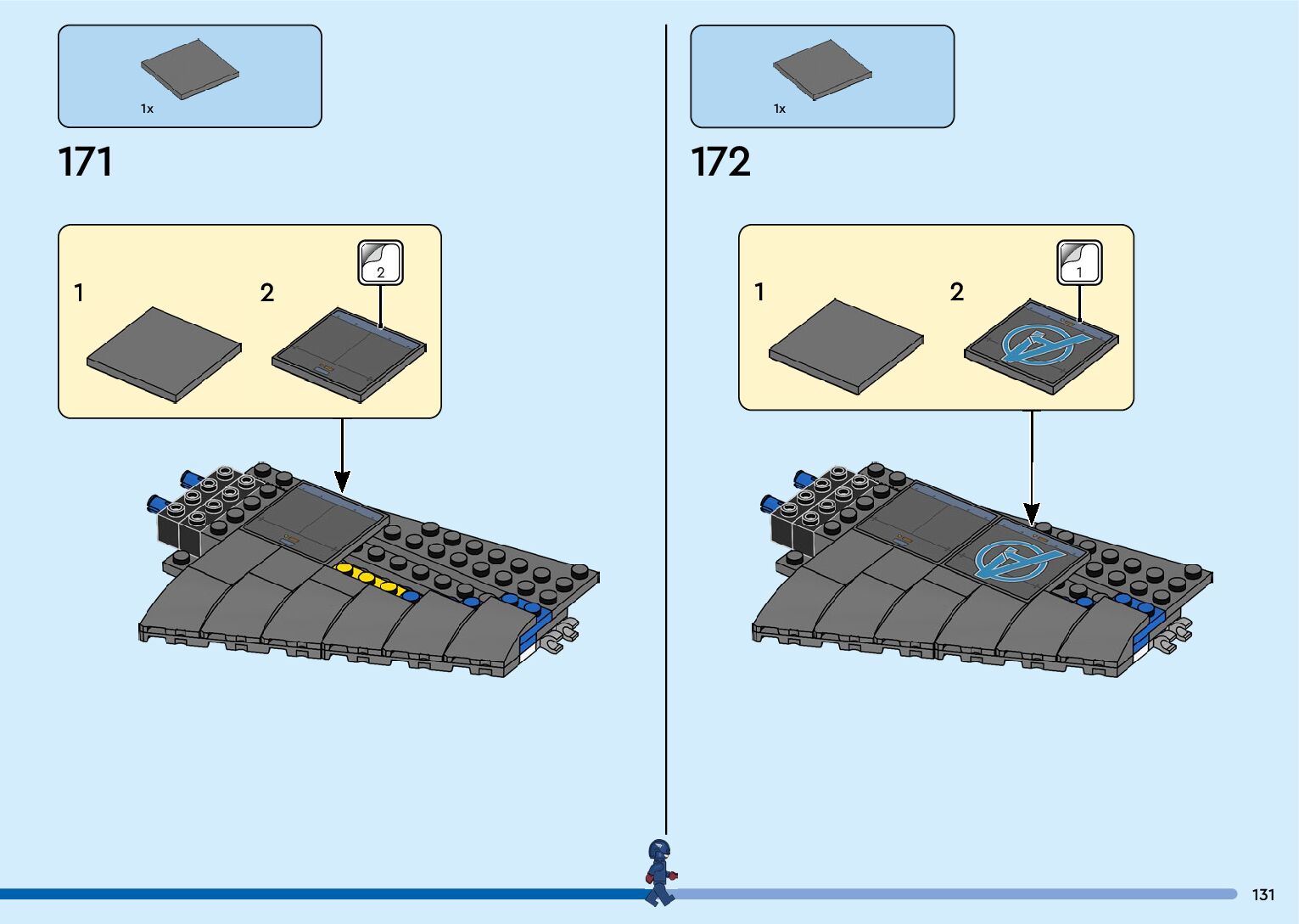 1x

171

1

2

2

1x

172

1

2

1

131