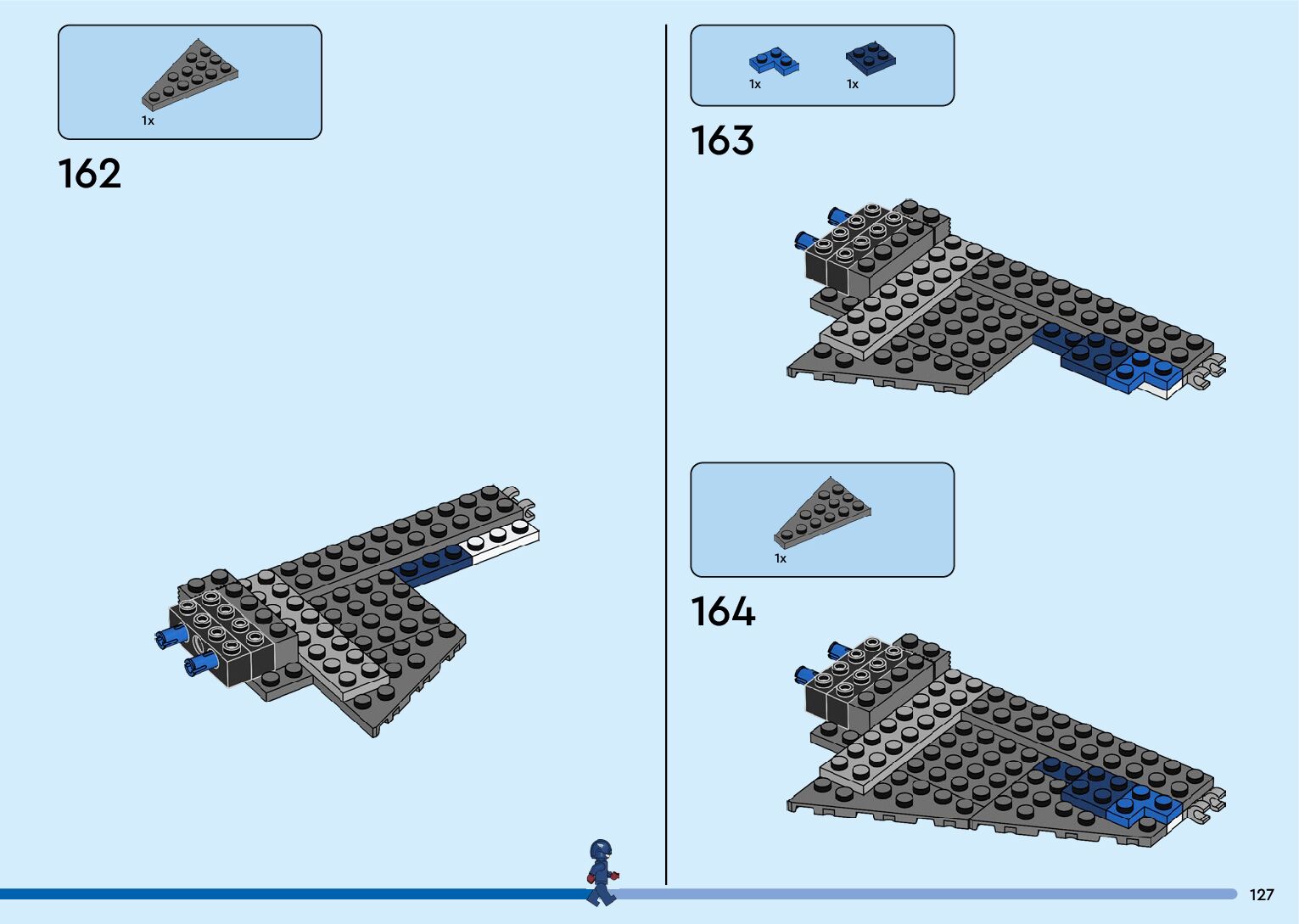 1x

162

1x 1x

163

1x

164

127