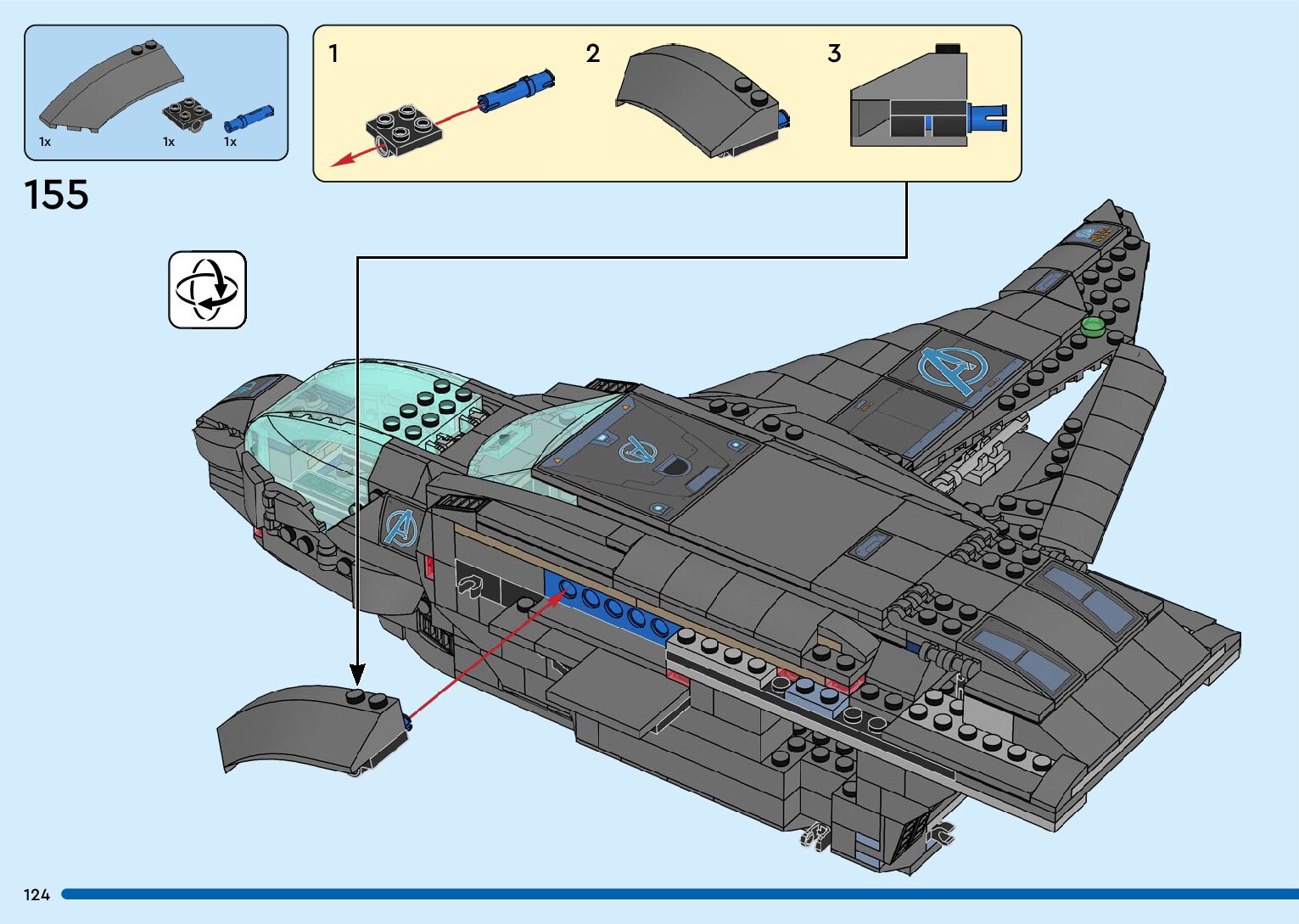 1x 1x 1x

155

1 2 3

124