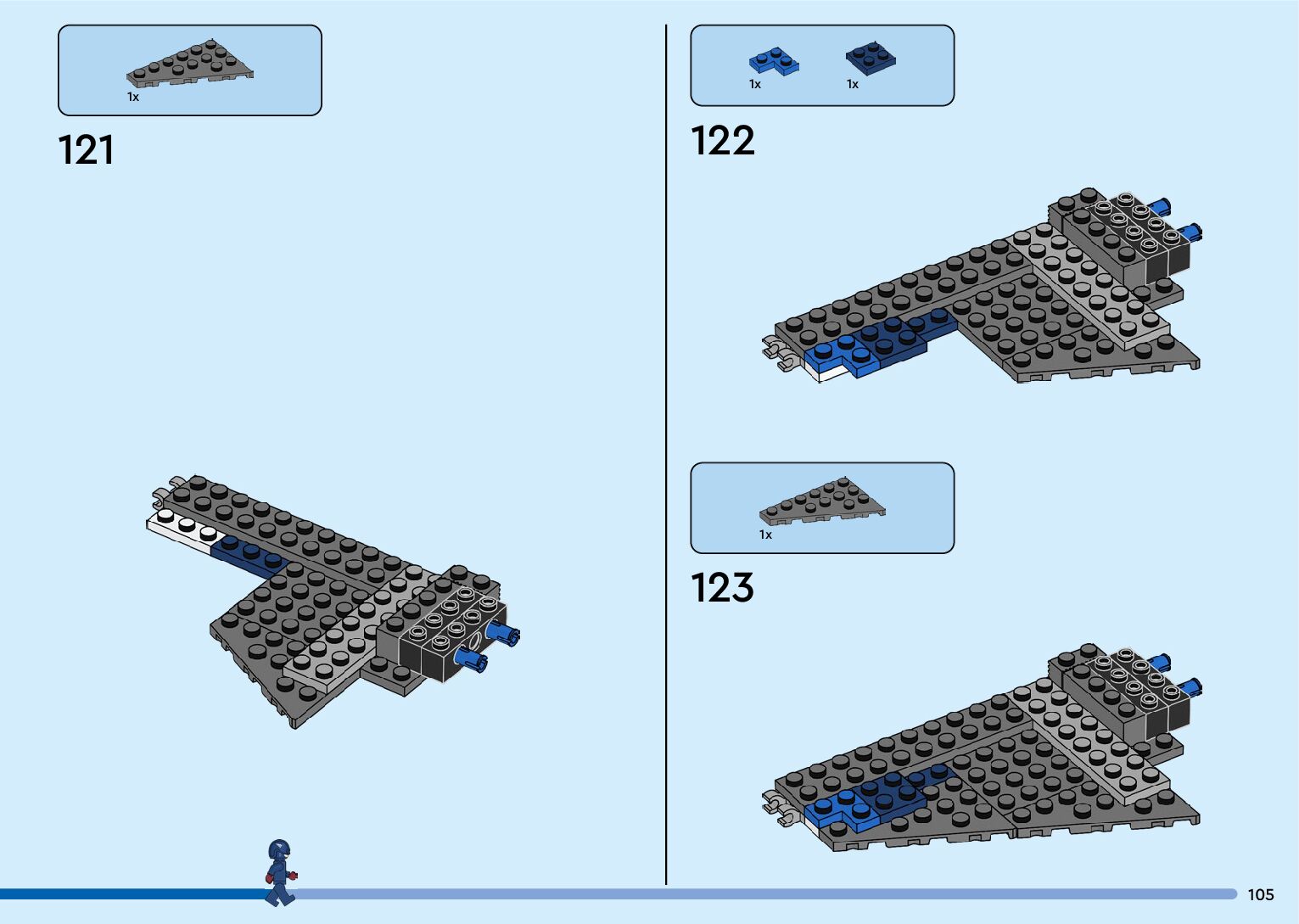 1x

121

1x
1x

122

1x

123

105