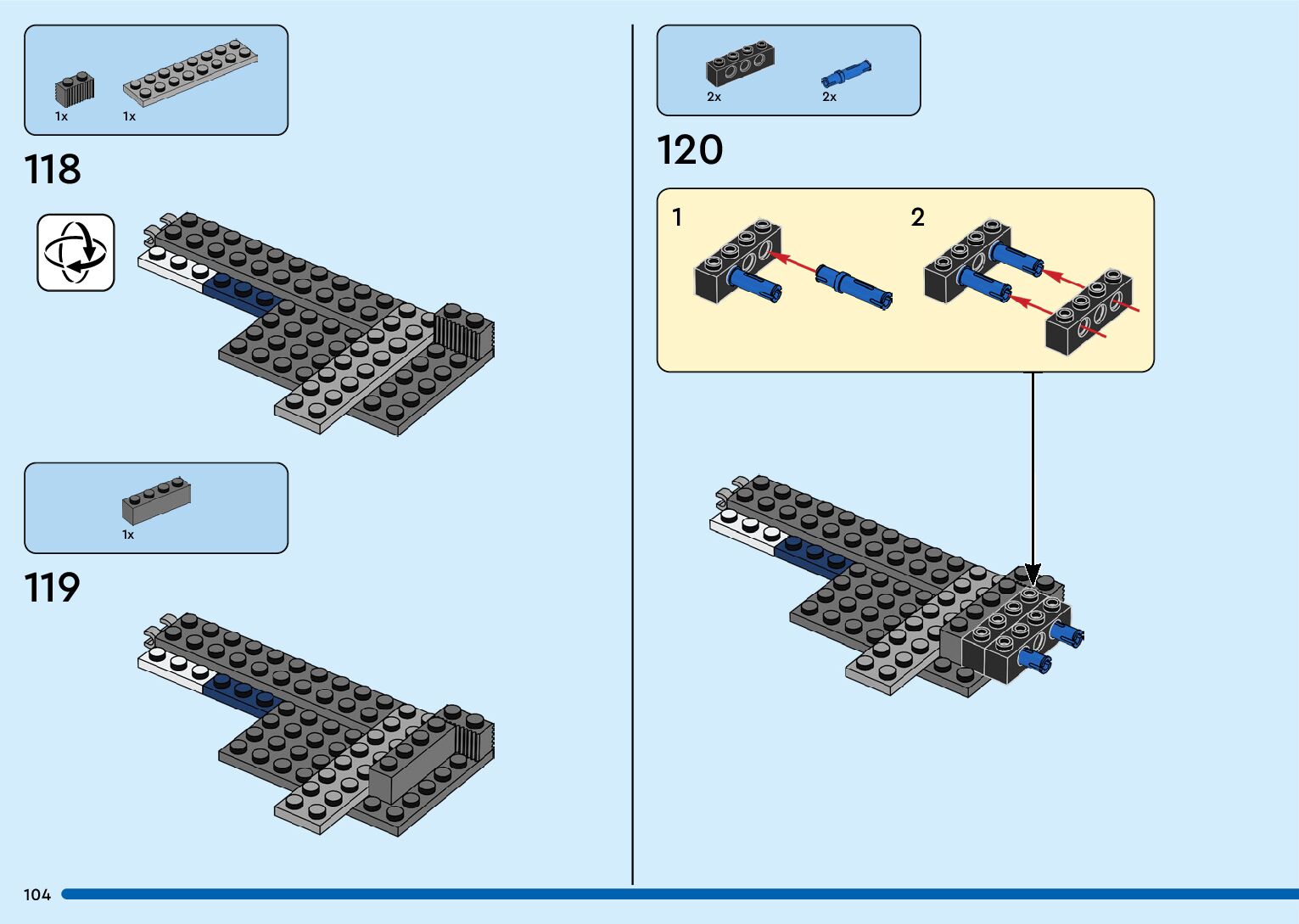 1x 1x

118

1x

119

2x 2x

120

1

2

104