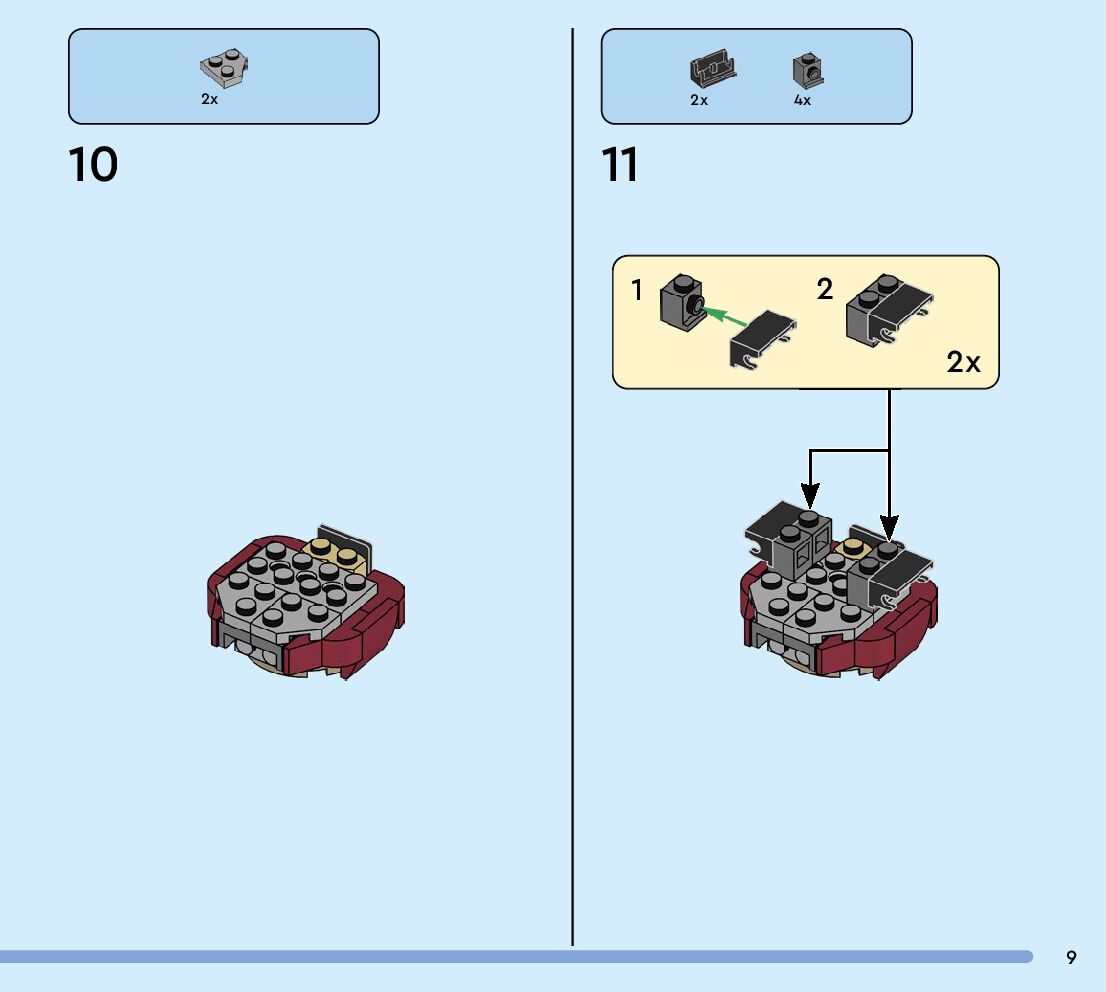 2x

10

2x 4x

11

1

2

2x

9