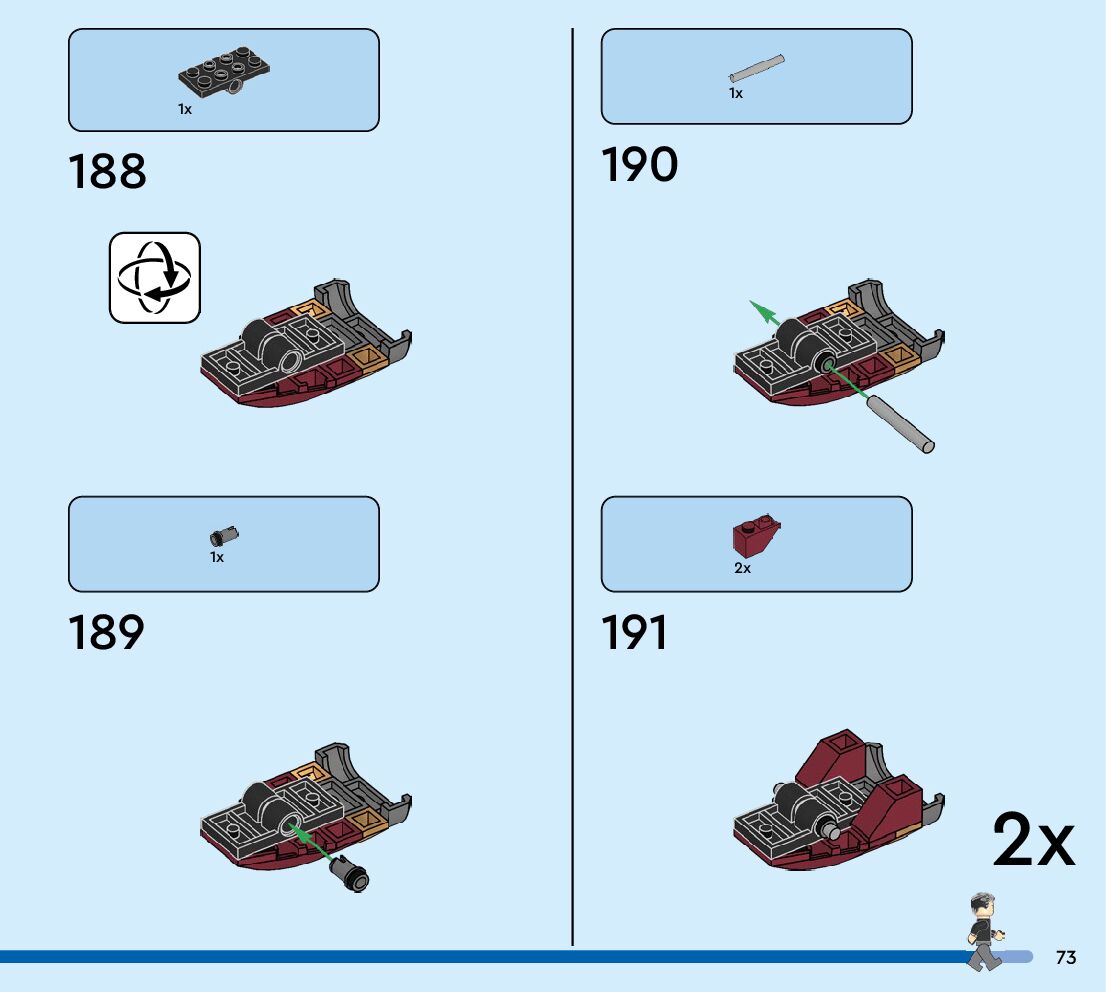 1x

188

1x

189

1x

190

2x

191

2x

73