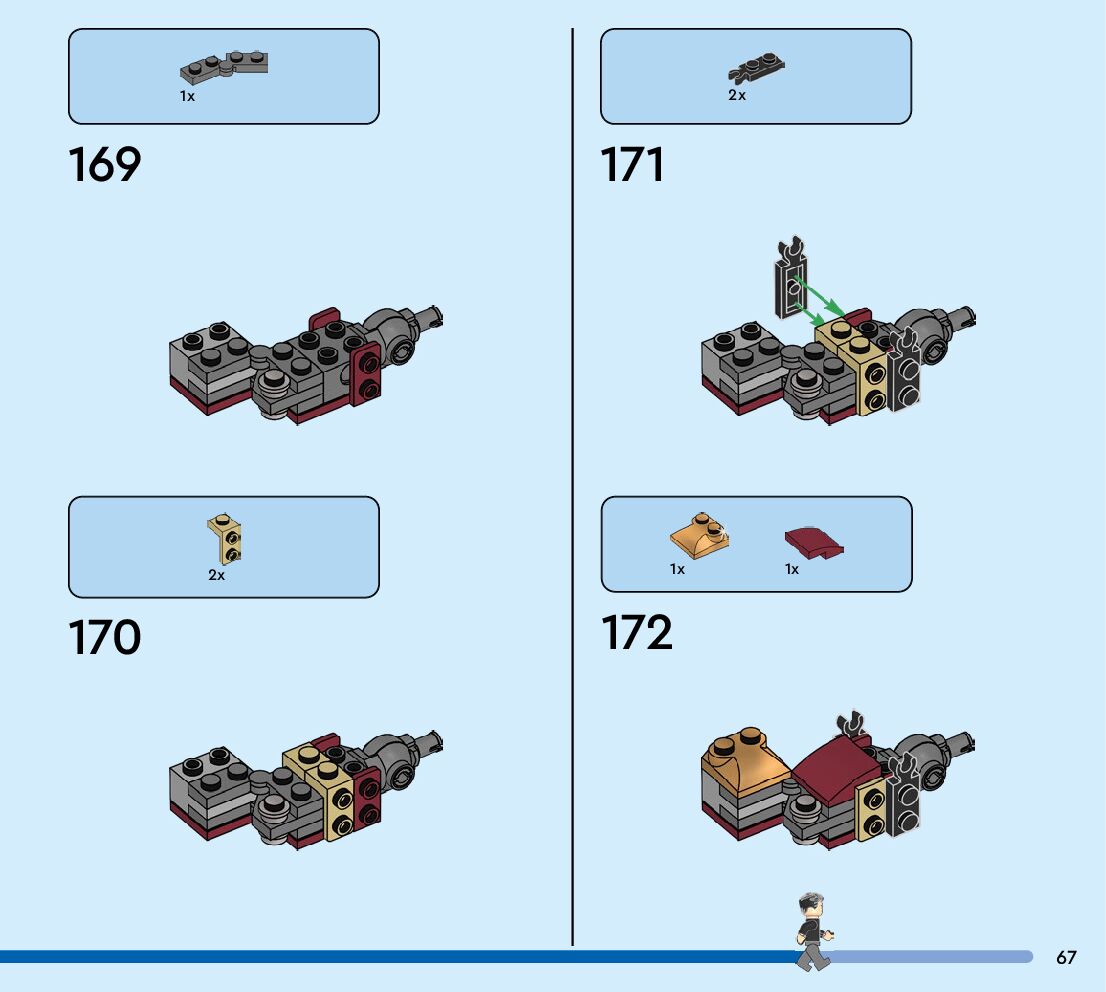 1x

169

2x

170

2x

171

1x

1x

172

67