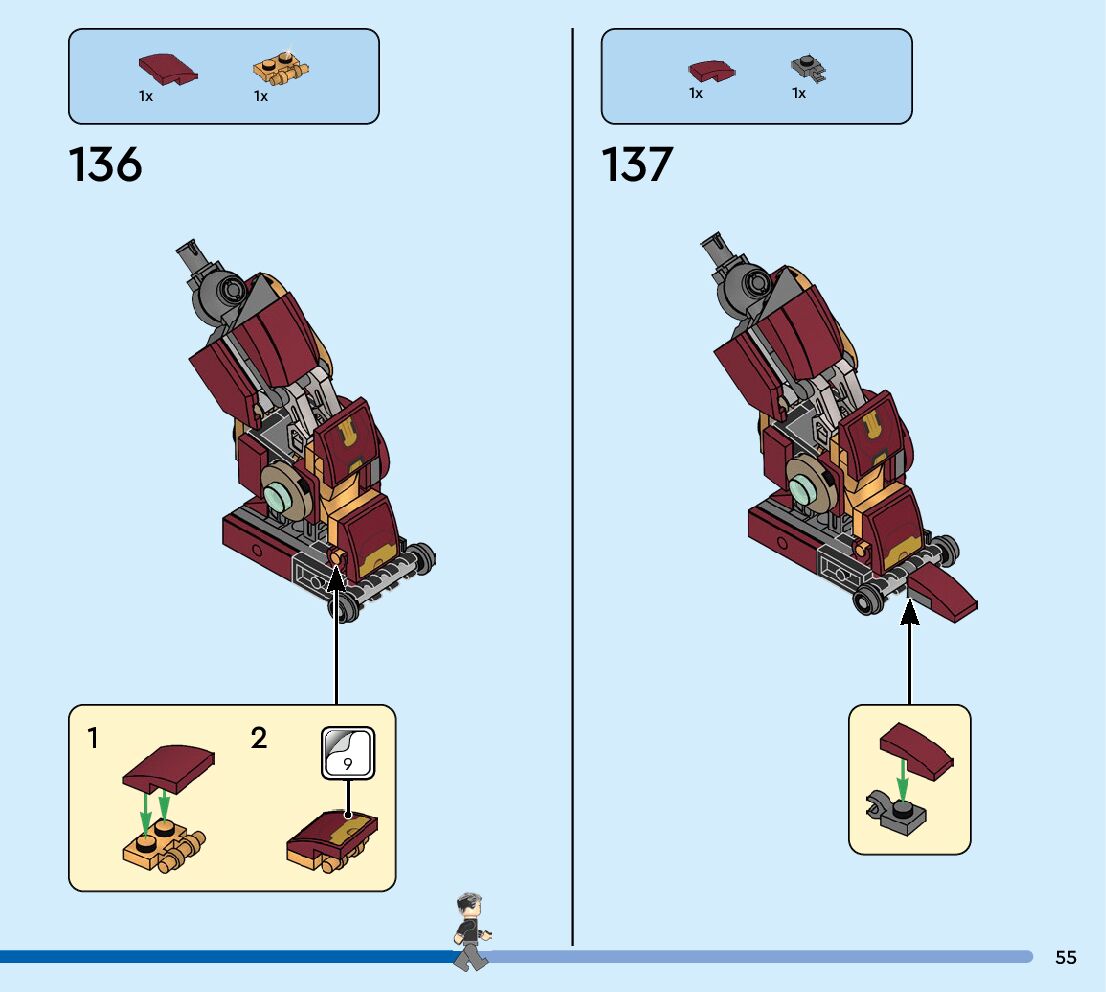 1x 1x

136

1

2

9

1x 1x

137

55