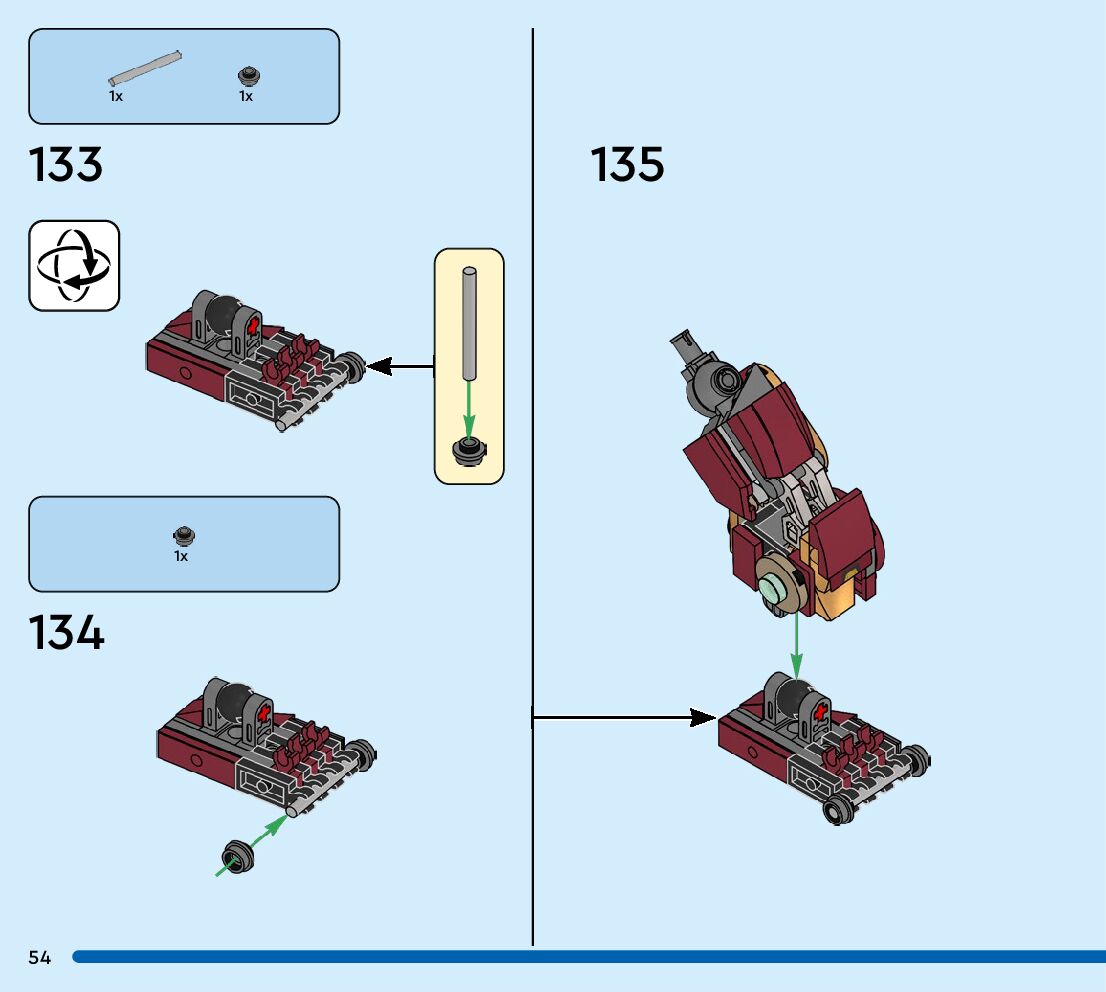 1x 1x

133

1x

134

135

54