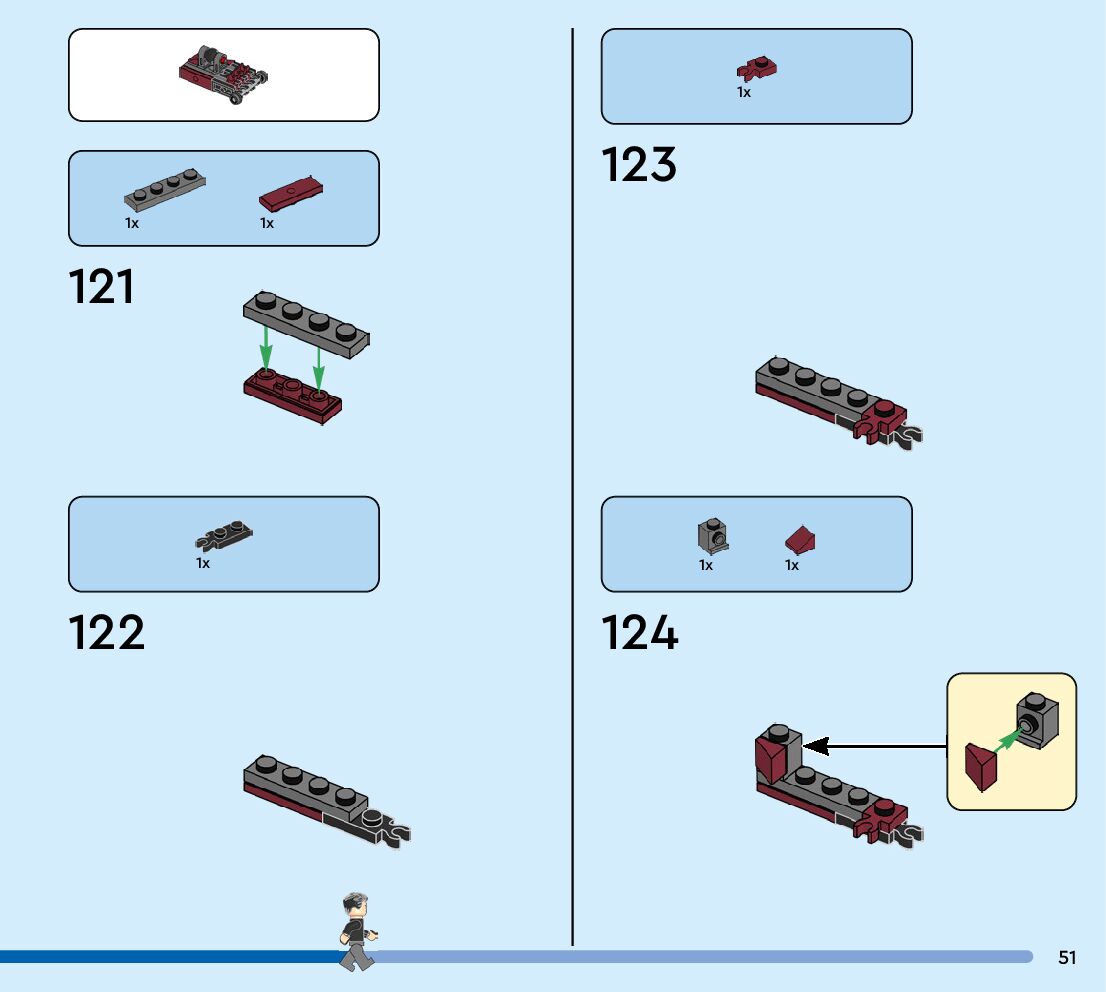 1x 1x

121

1x

122

1x

123

1x 1x

124

51