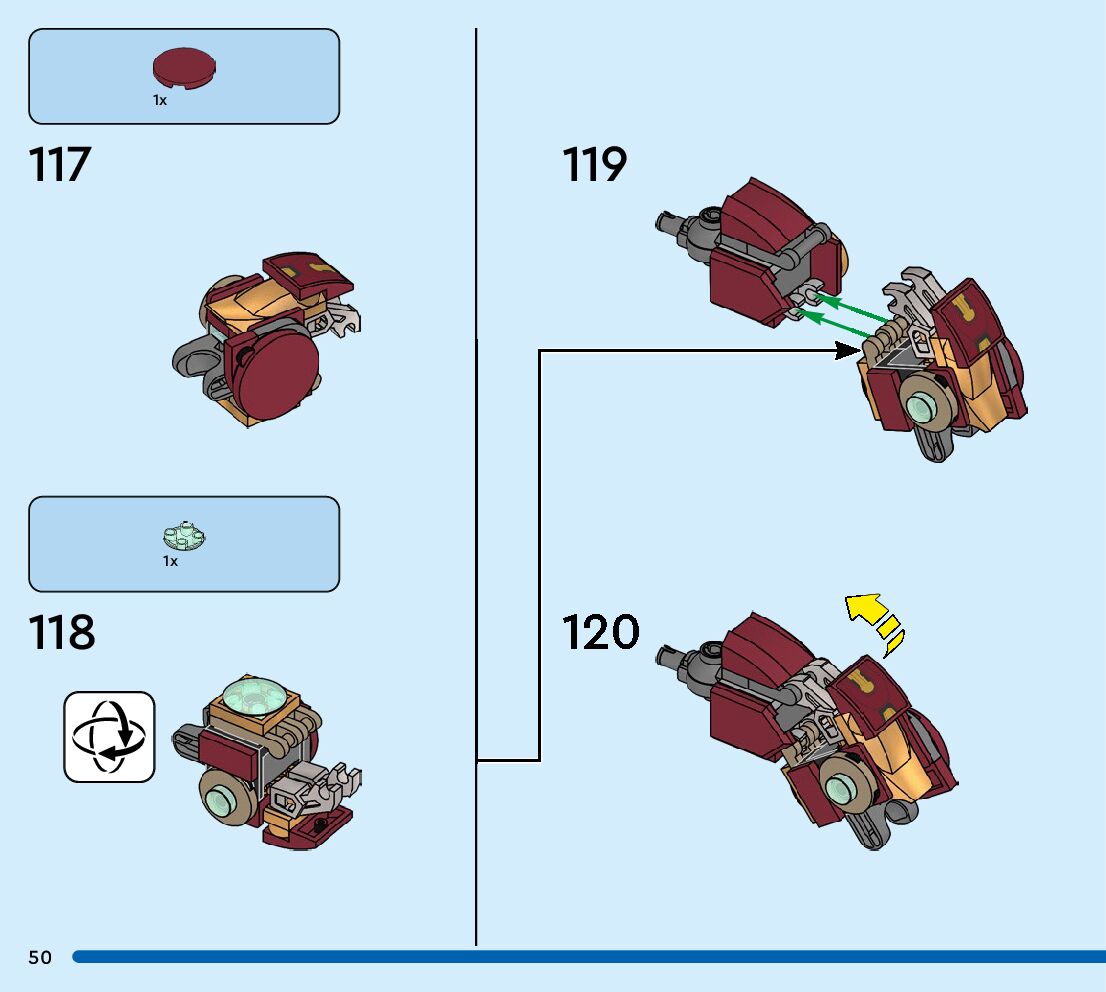 1x

117

1x

118

119

120

50