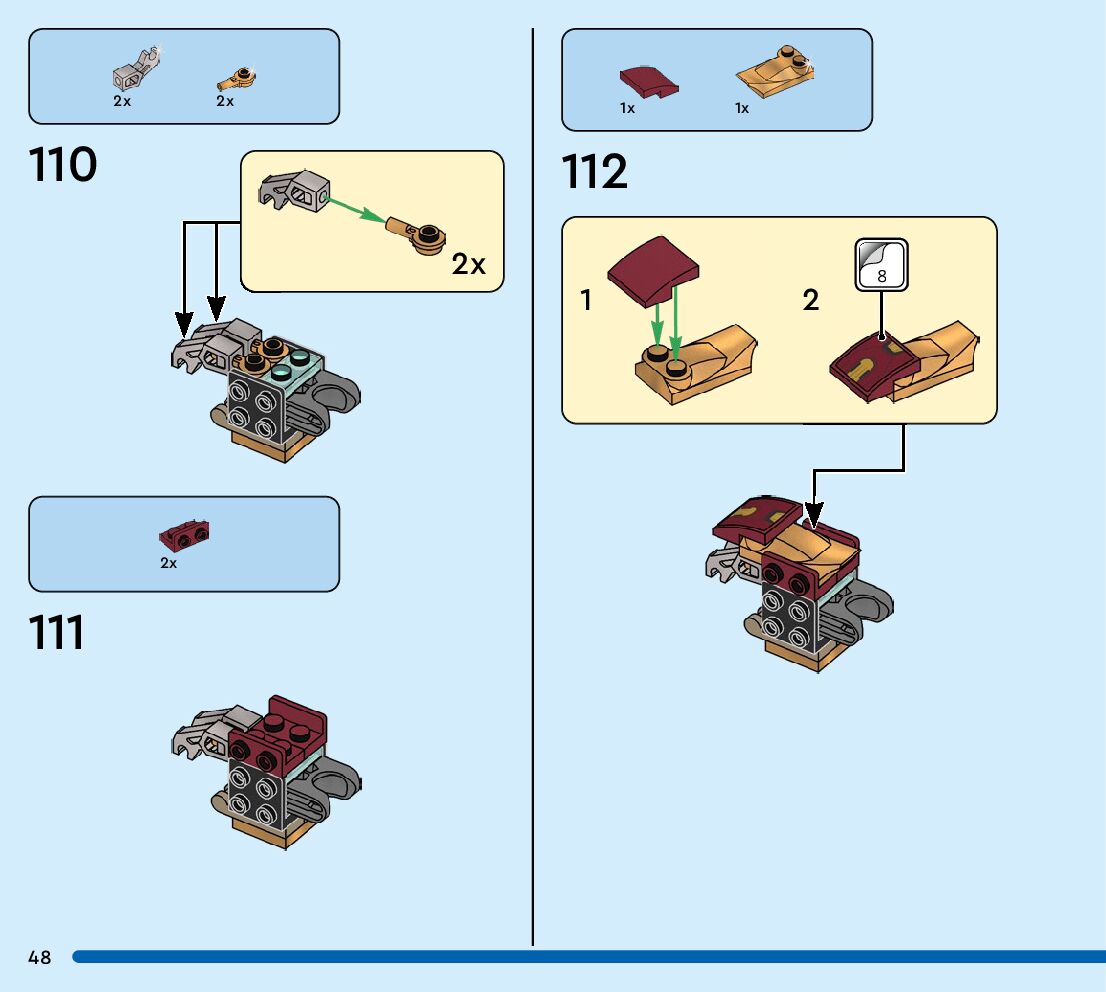 2x 2x

110

2x

2x

111

1x 1x

112

1

2

8

48