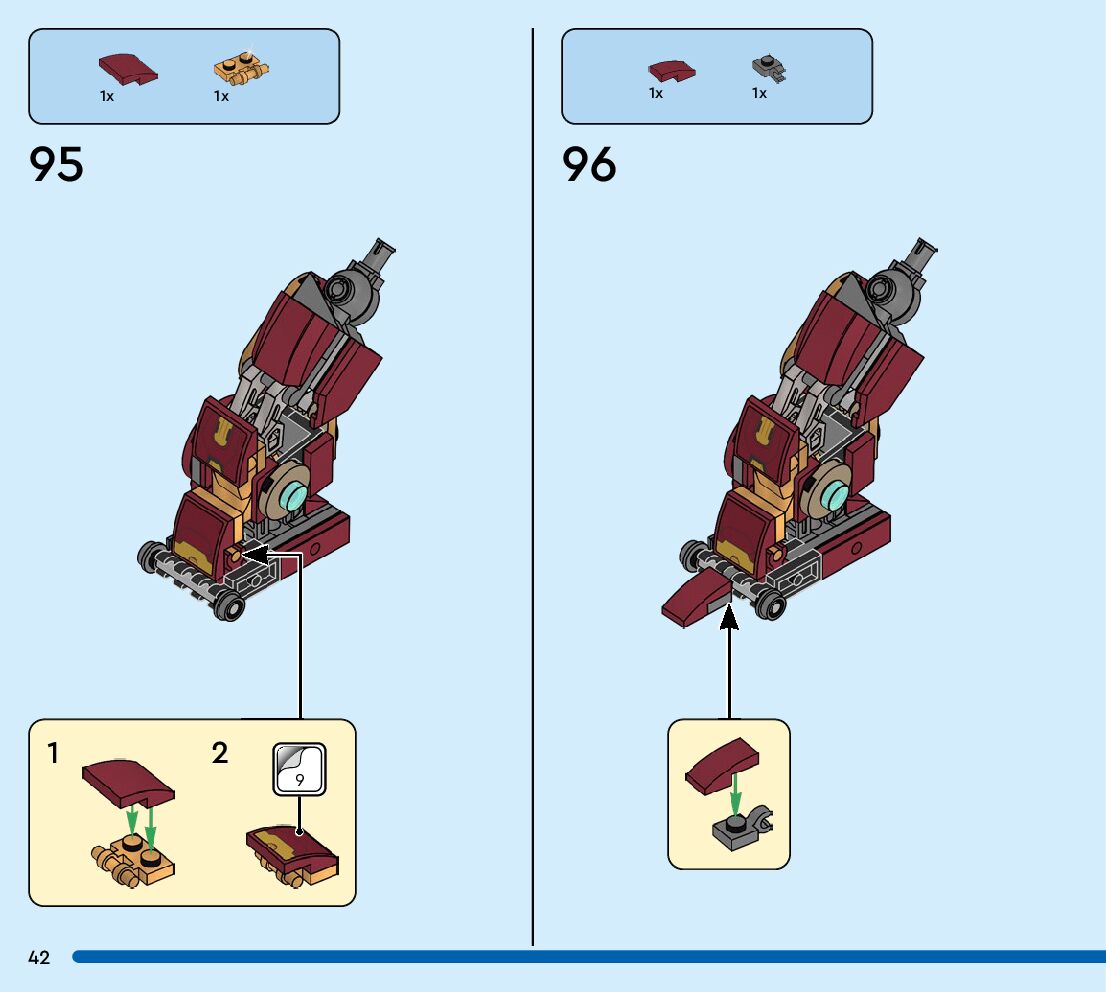 1x 1x

95

1 2

9

1x 1x

96

42