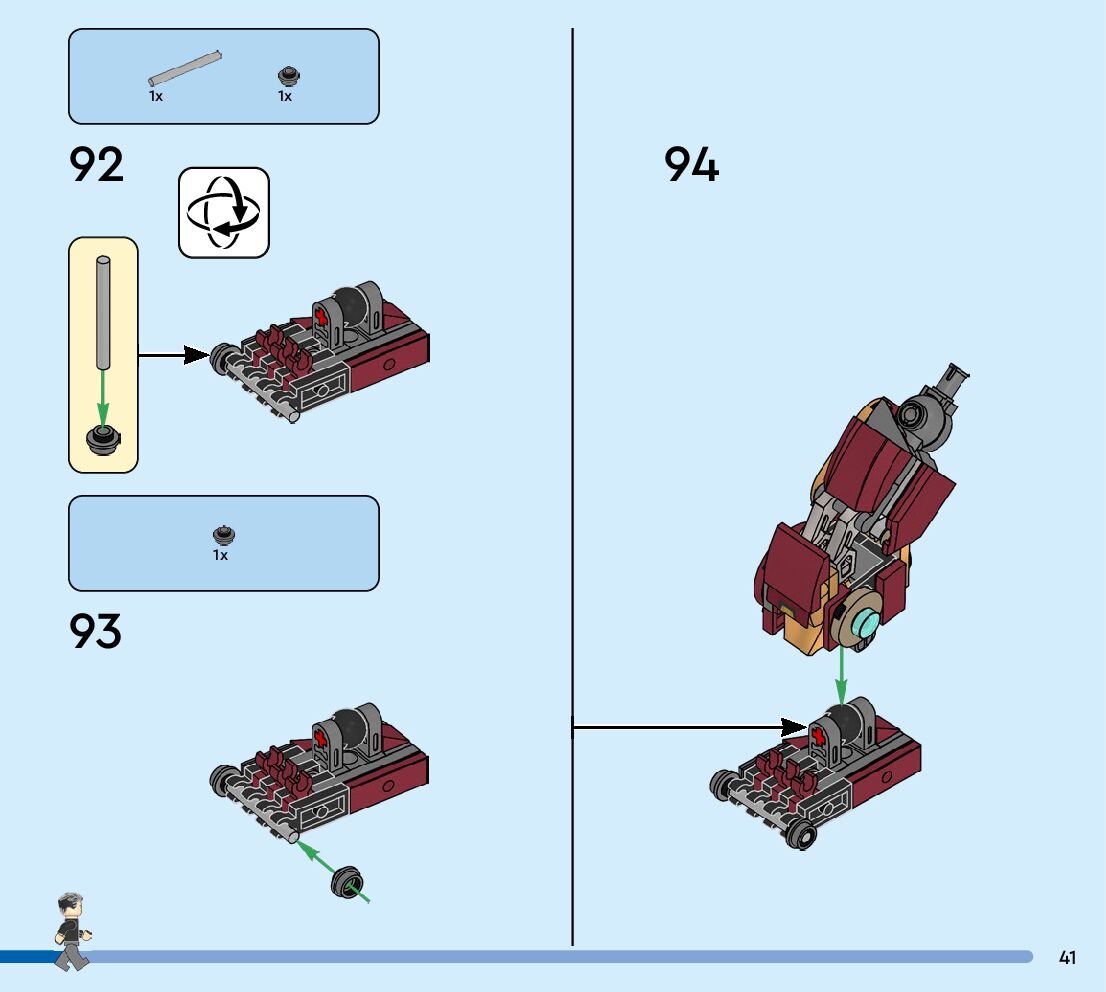 1x
1x

92

1x

93

94

41