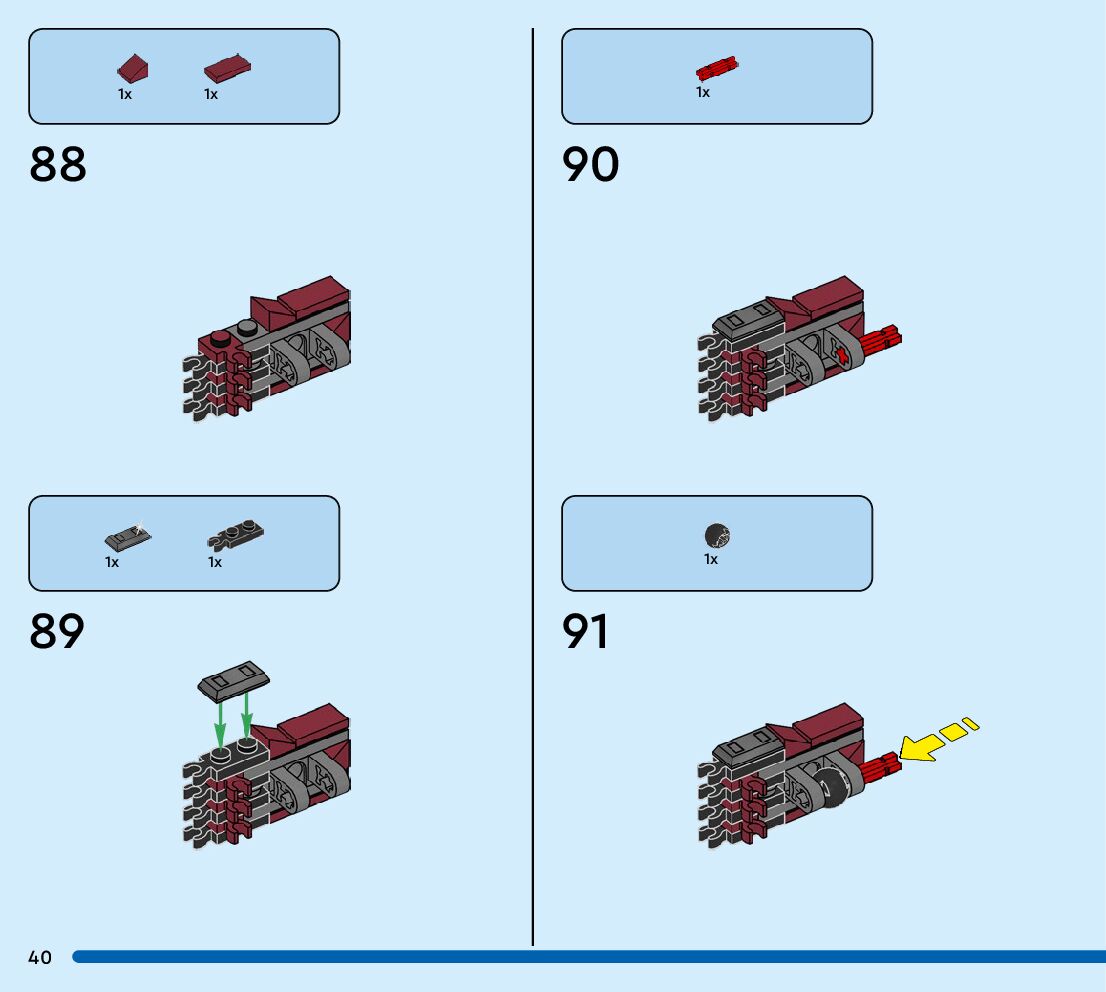 1x 1x

88

1x 1x

89

1x

90

1x

91

40