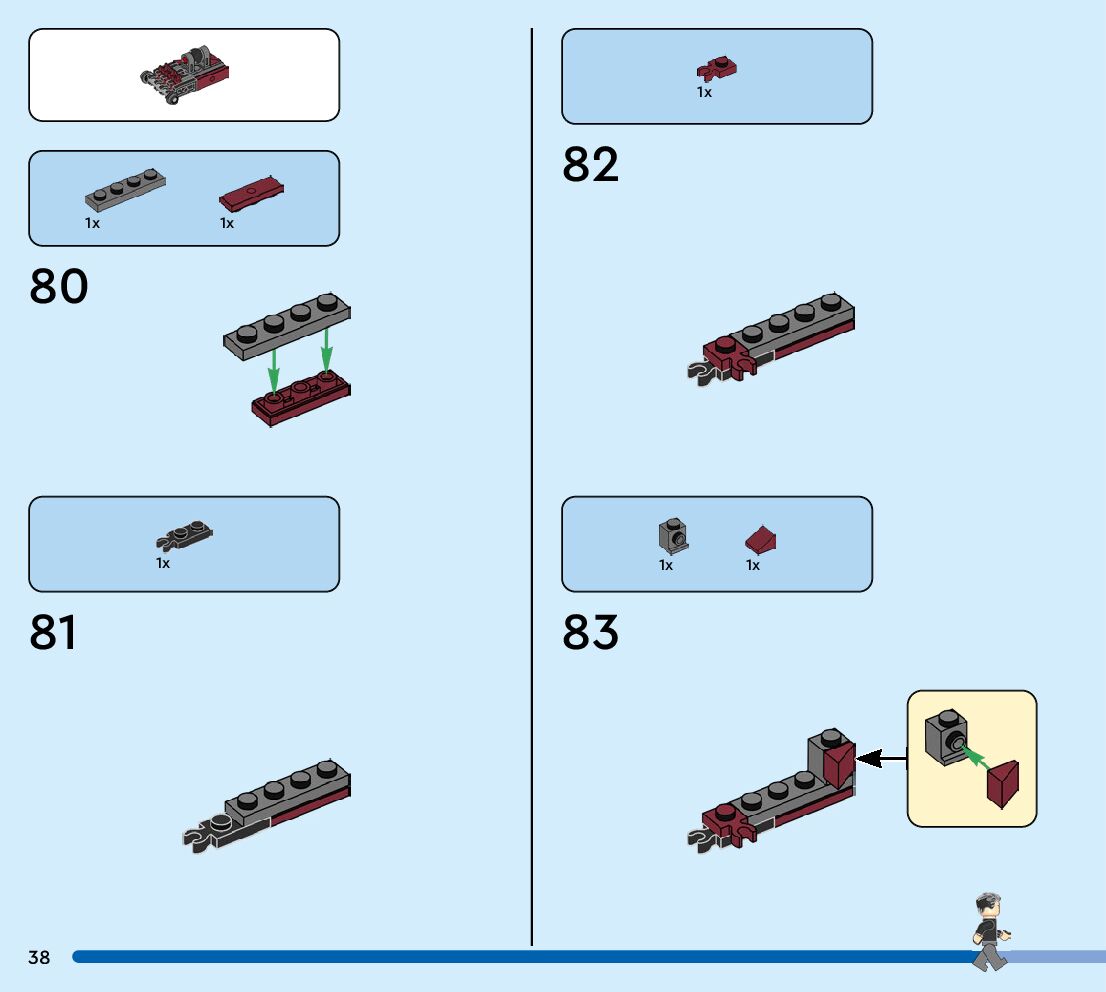 1x

1x

80

1x

81

1x

82

1x

1x

83

38