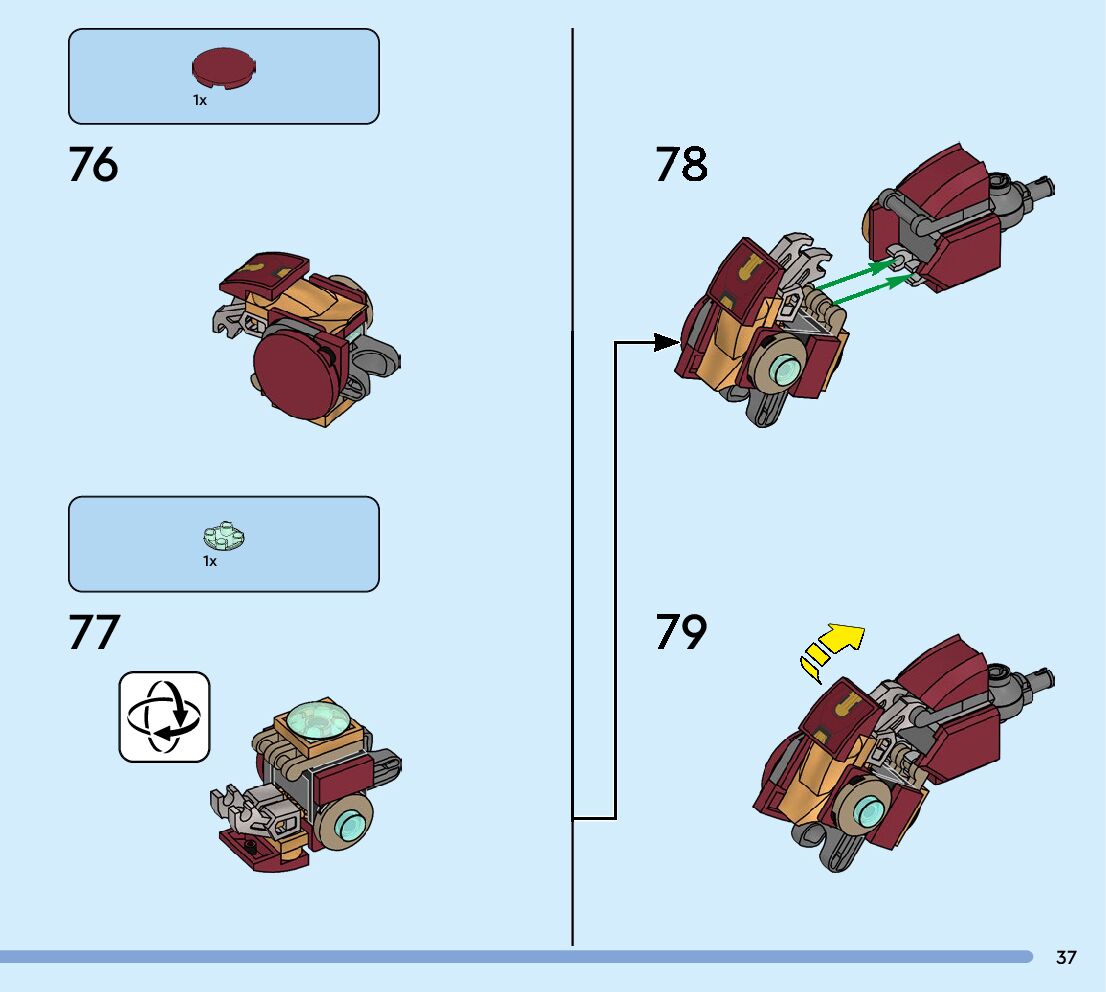 1x

76

1x

77

78

79

37