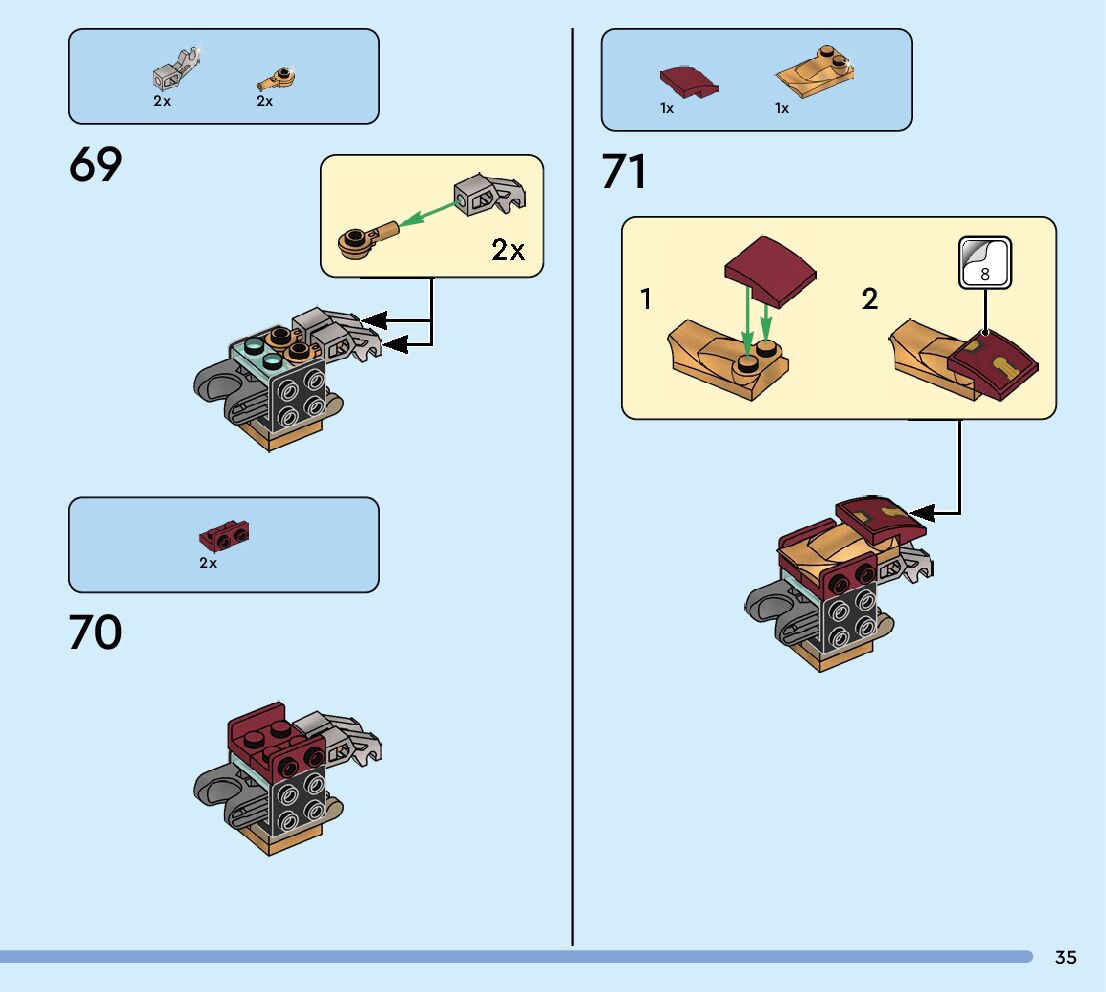 2x 2x

69

2x

2x

70

1x 1x

71

1

2

8

35