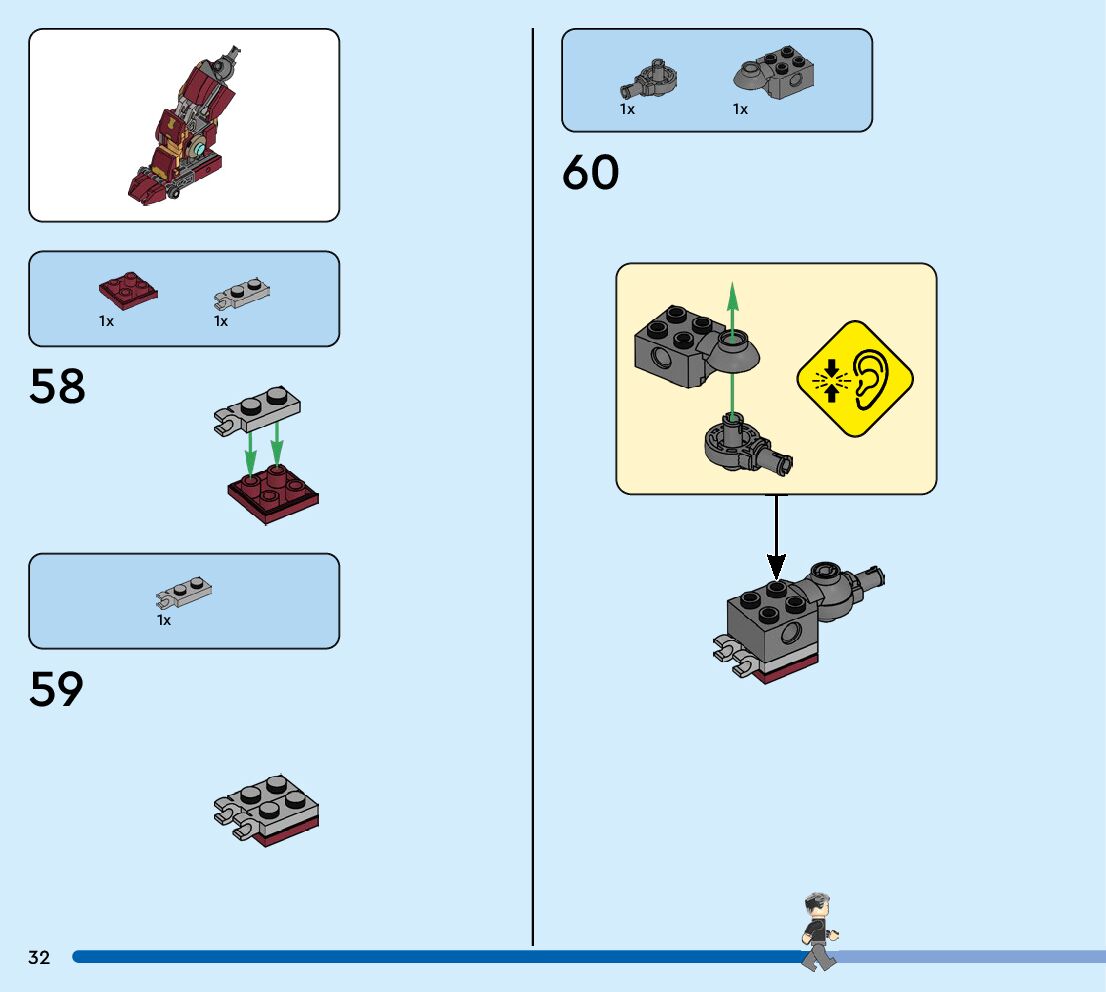 1x 1x

58

1x

59

1x 1x

60

32