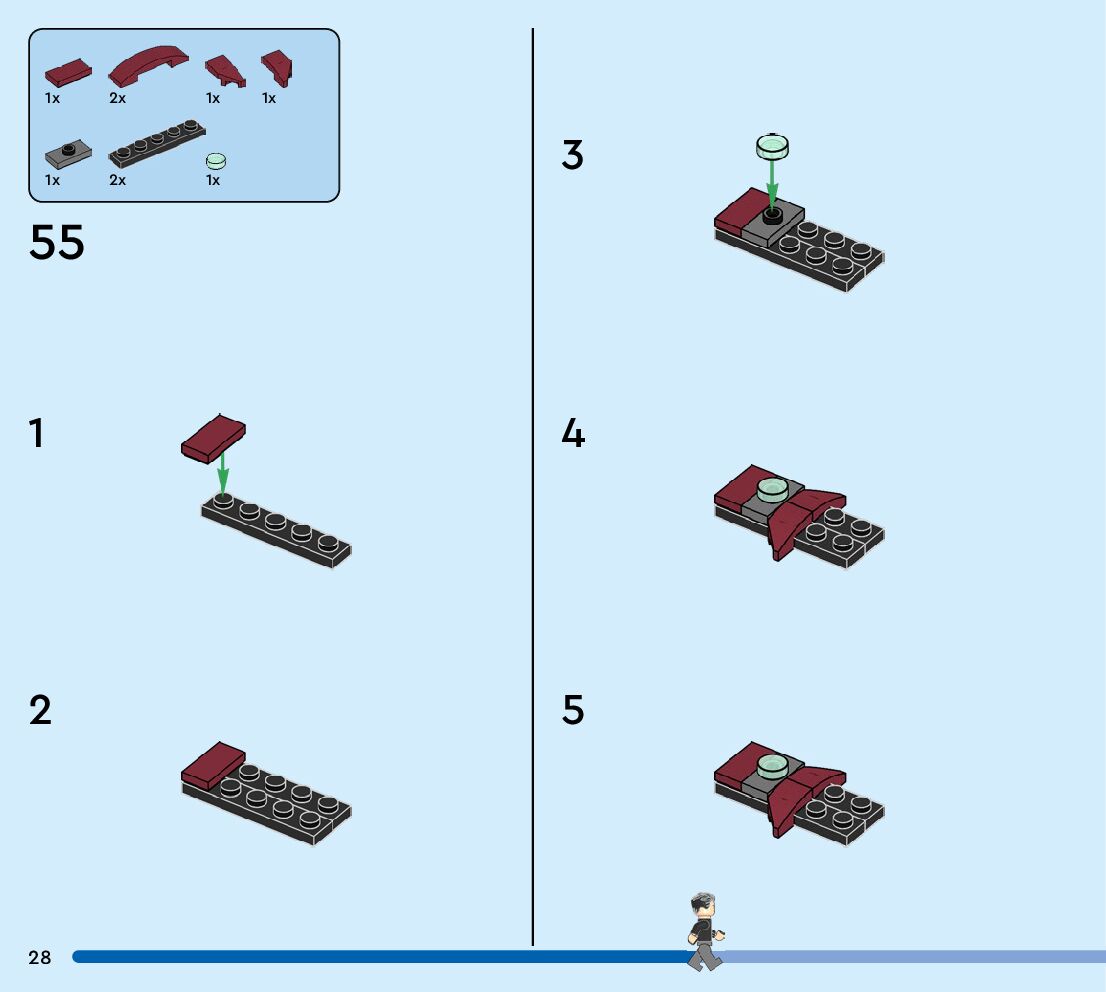 1x 2x 1x 1x

1x 2x 1x

55

1

2

3

4

5

28