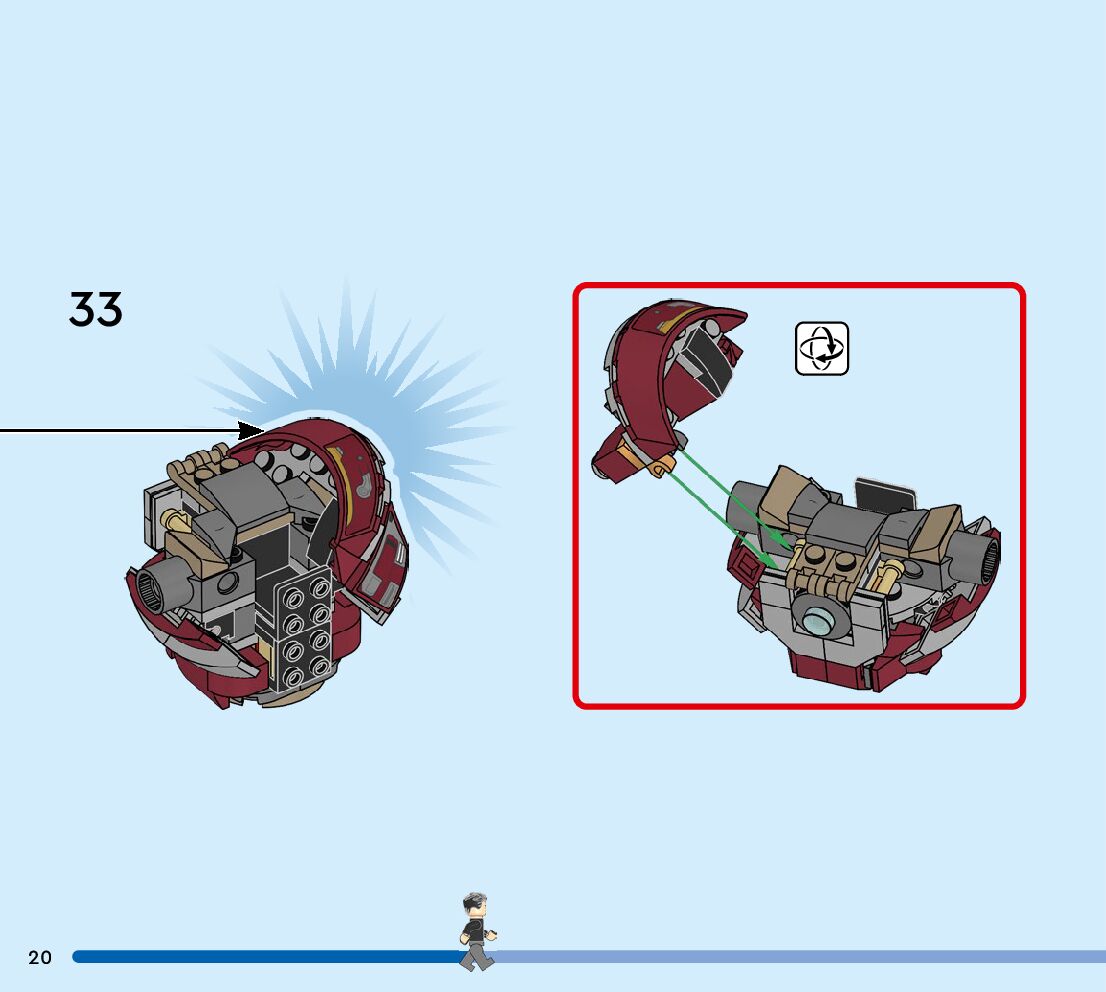 33

20