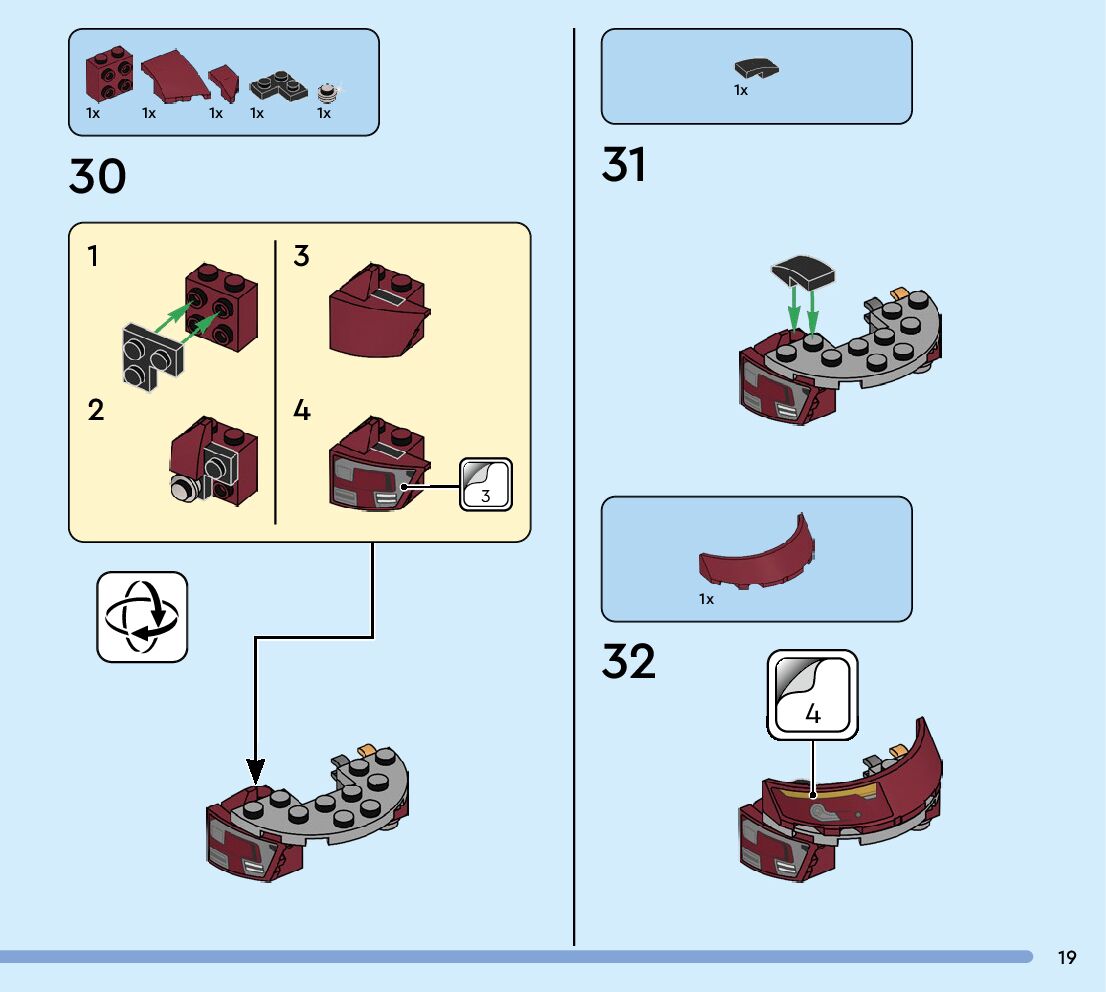 1x 1x 1x 1x 1x

30

1

2

3

4

3

1x

31

1x

32

4

19