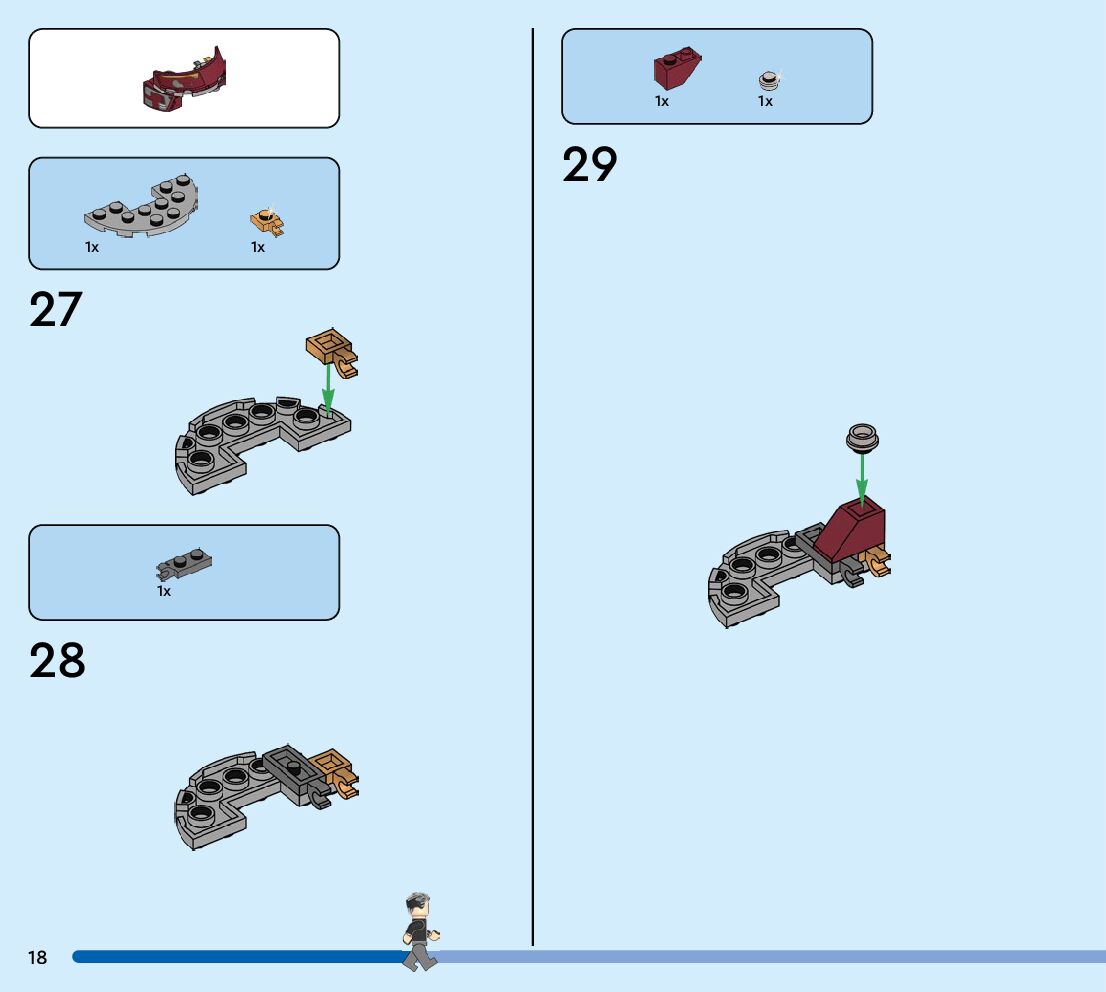 1x

1x

27

1x

28

1x

1x

29

18