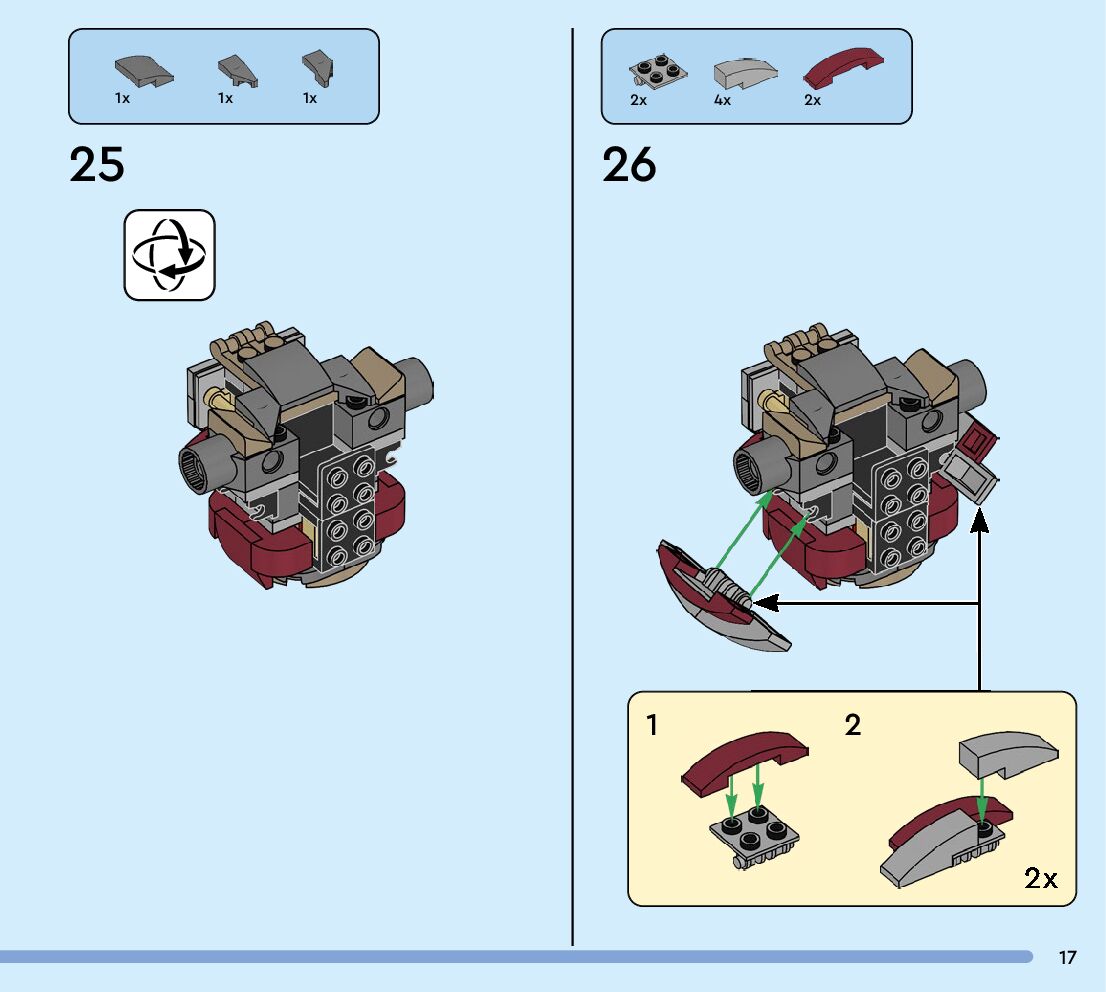 1x 1x 1x

25

2x 4x 2x

26

1

2

2x

17