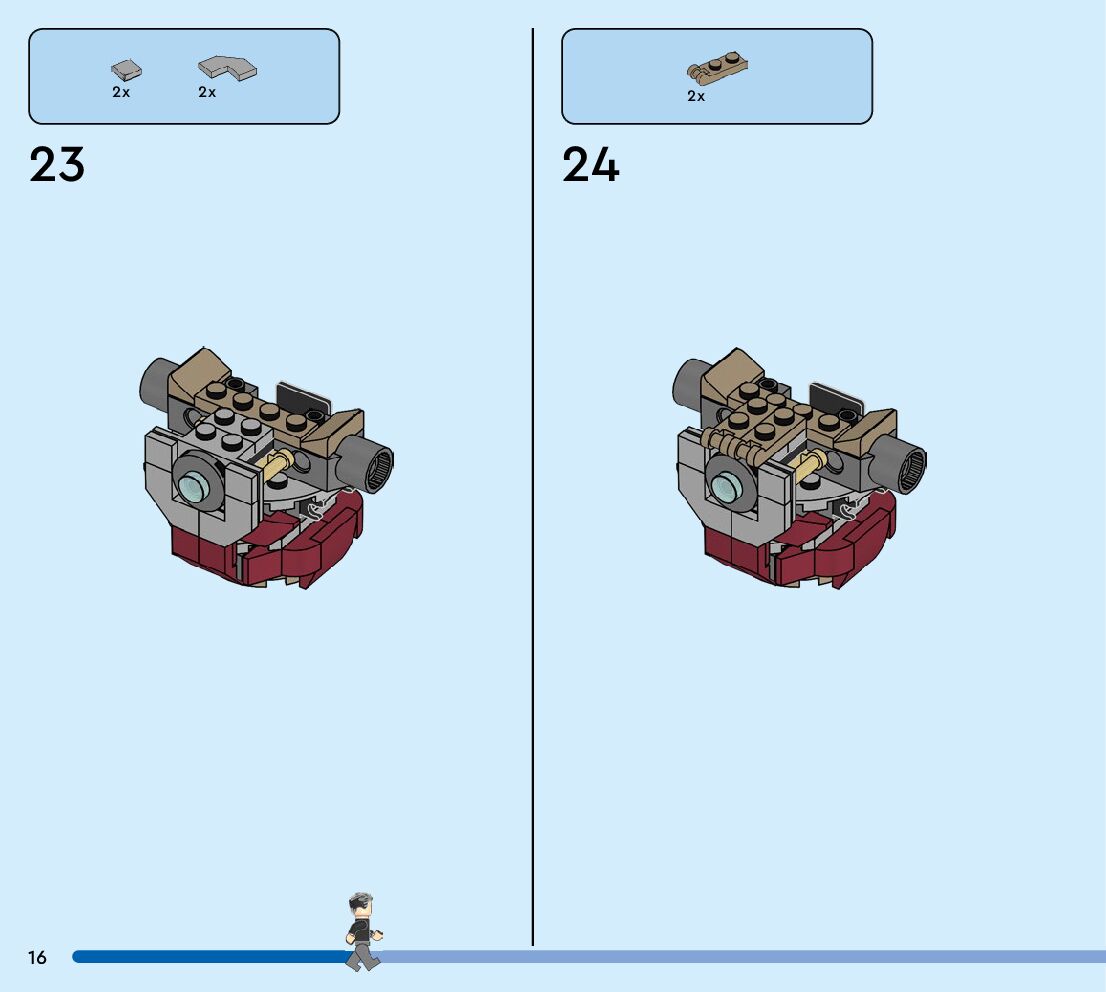 2x 2x

23

2x

24

16