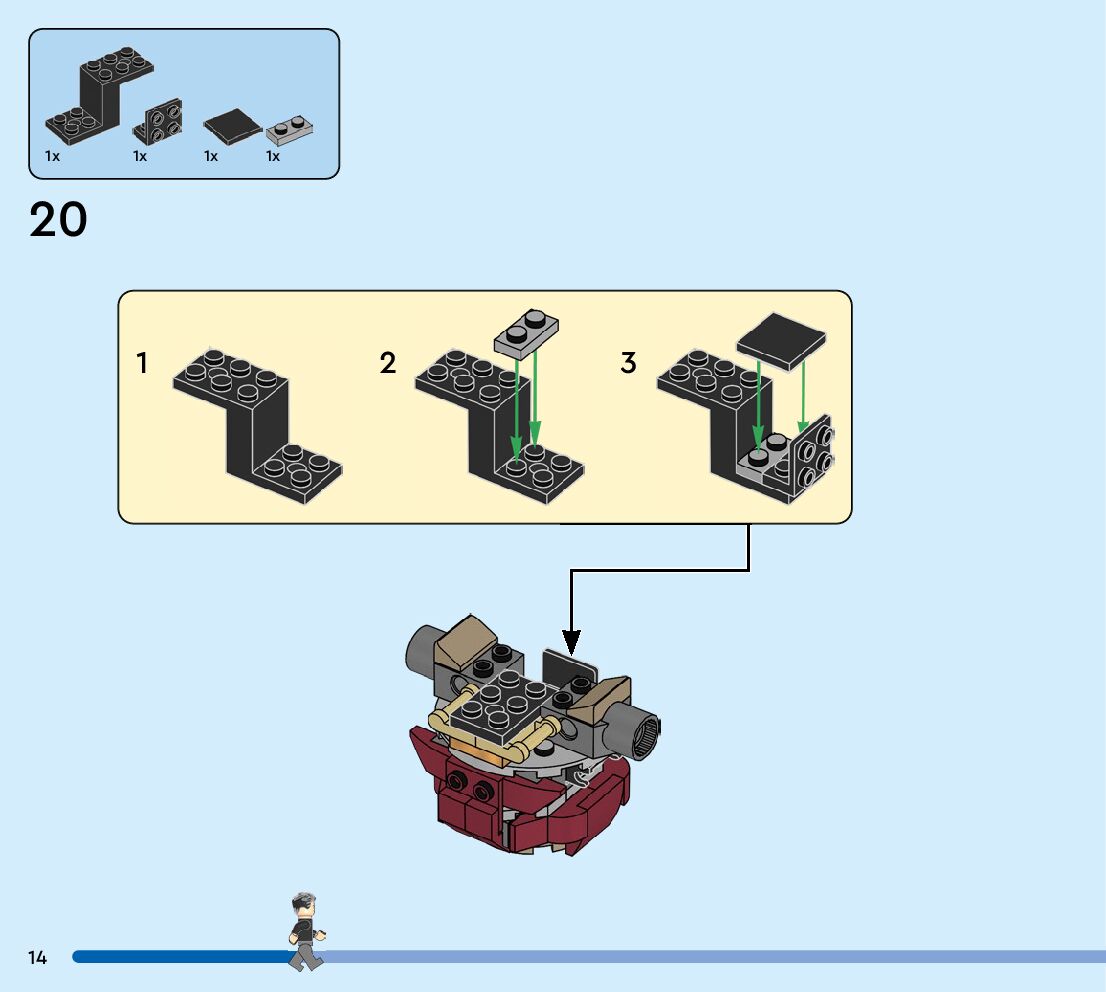 1x 1x 1x 1x

20

1

2

3

14