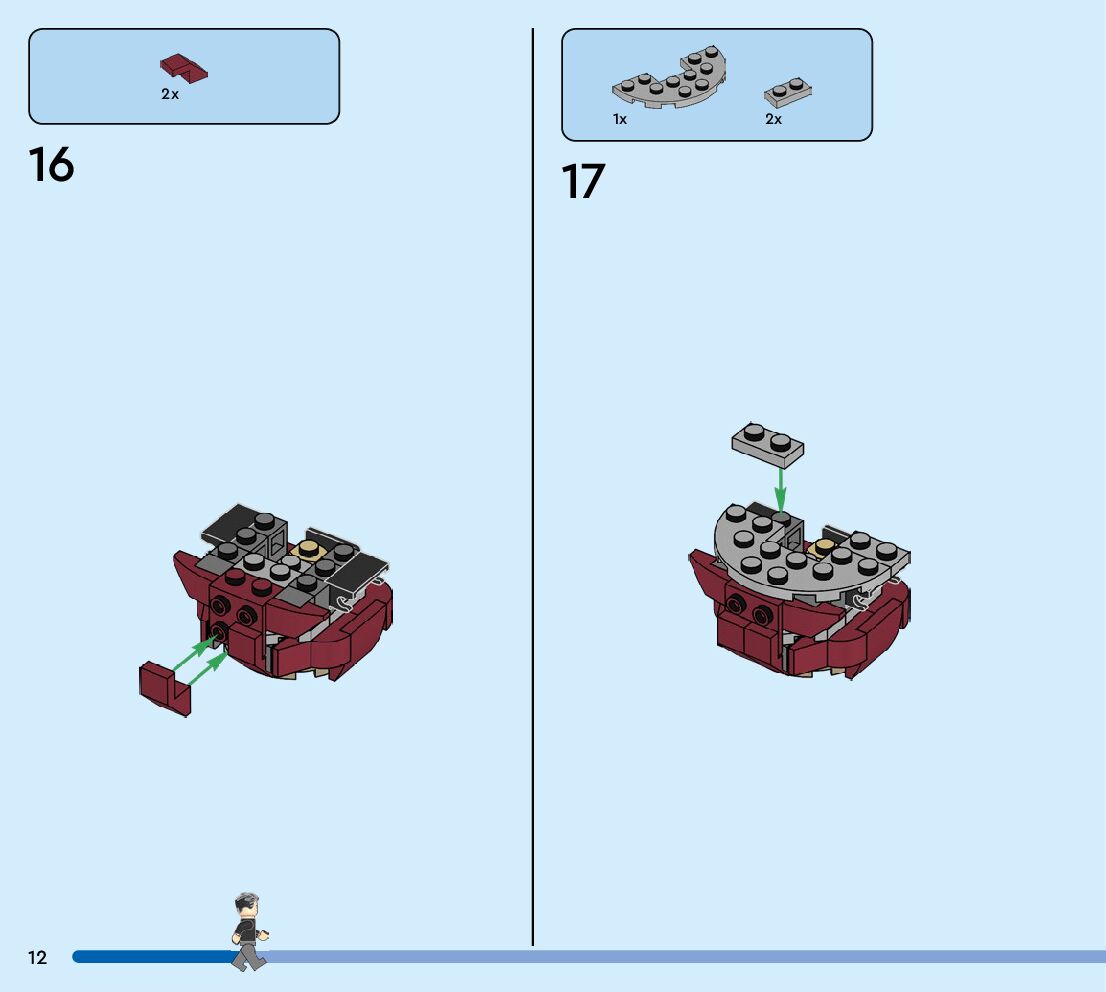 2x

16

1x

2x

17

12