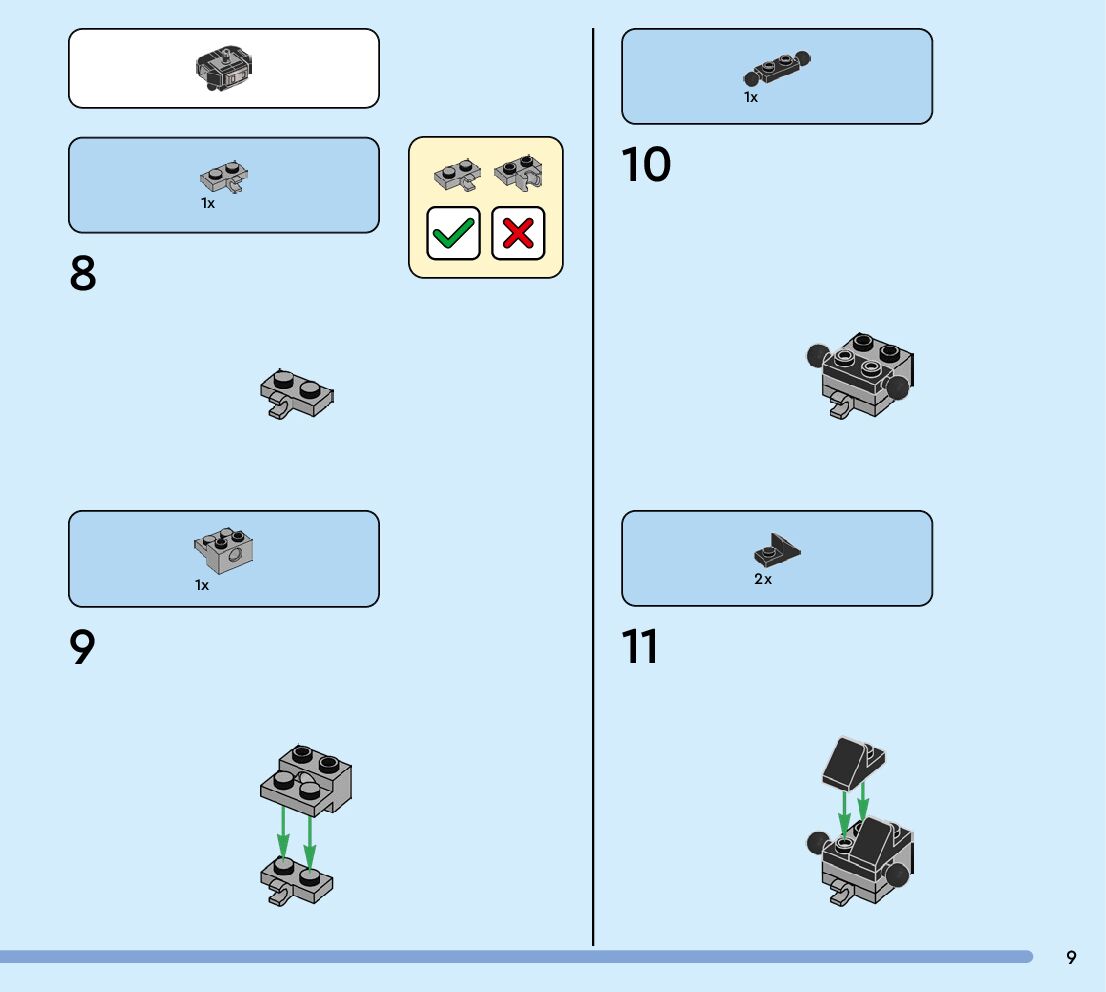 1x

8

1x

9

1x

10

2x

11

9