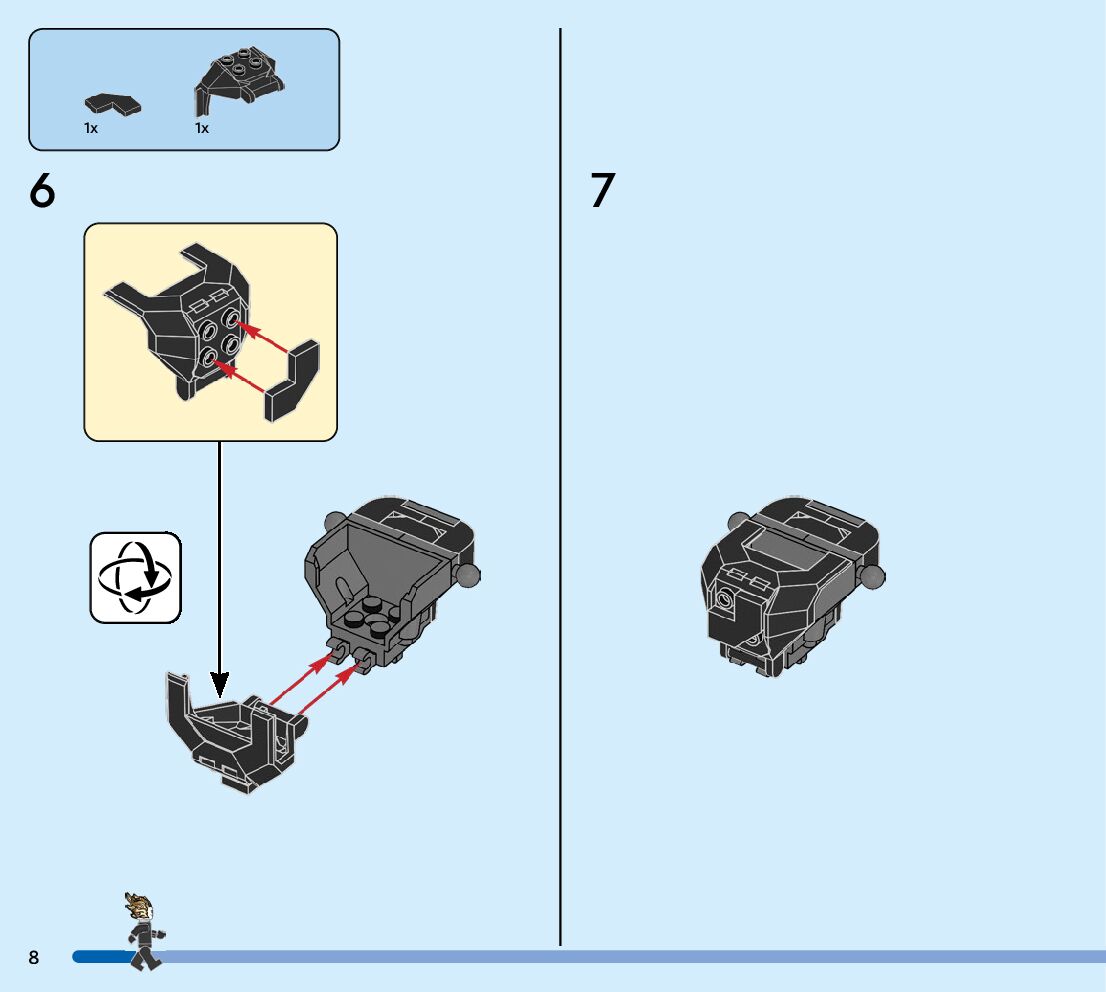 1x
1x

6

7

8