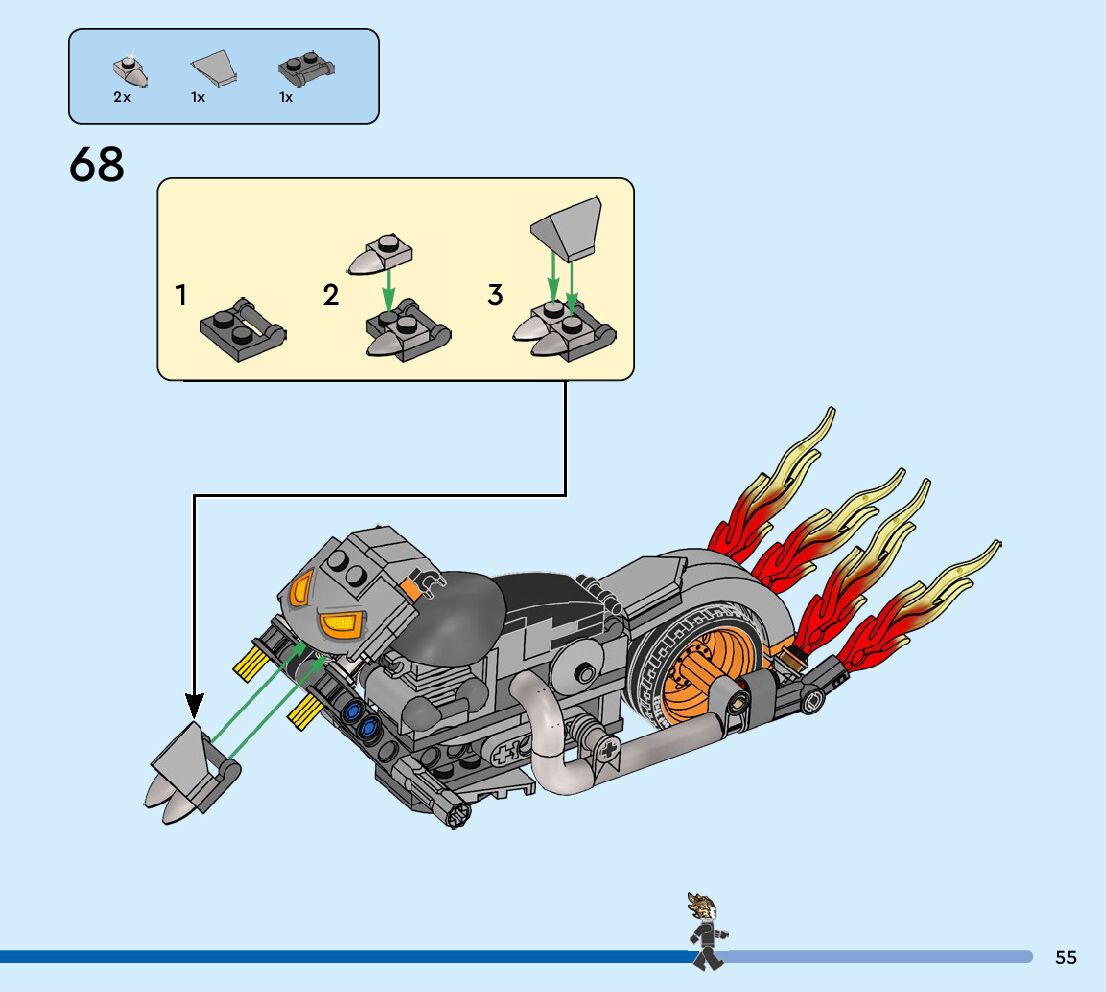 2x 1x 1x

68

1 2 3

55