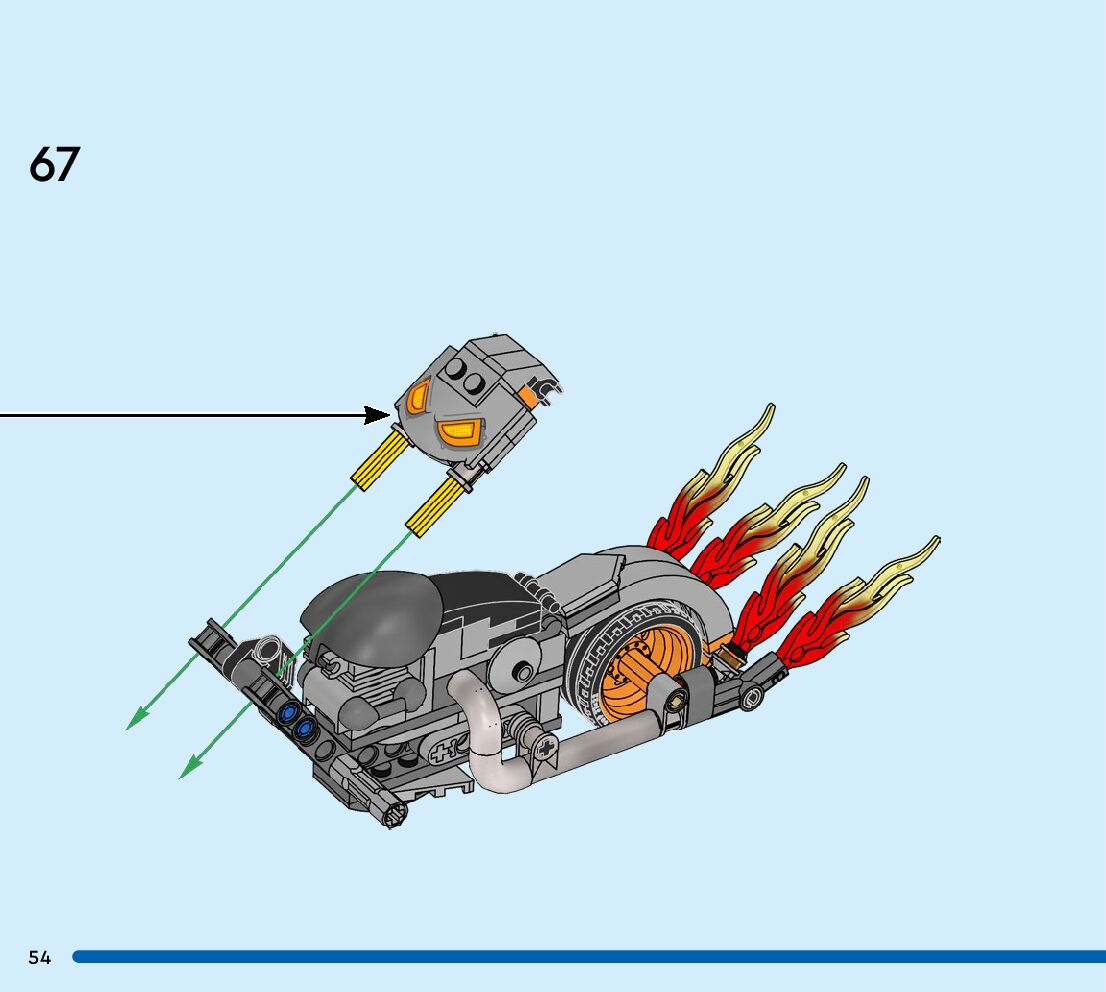 67

54