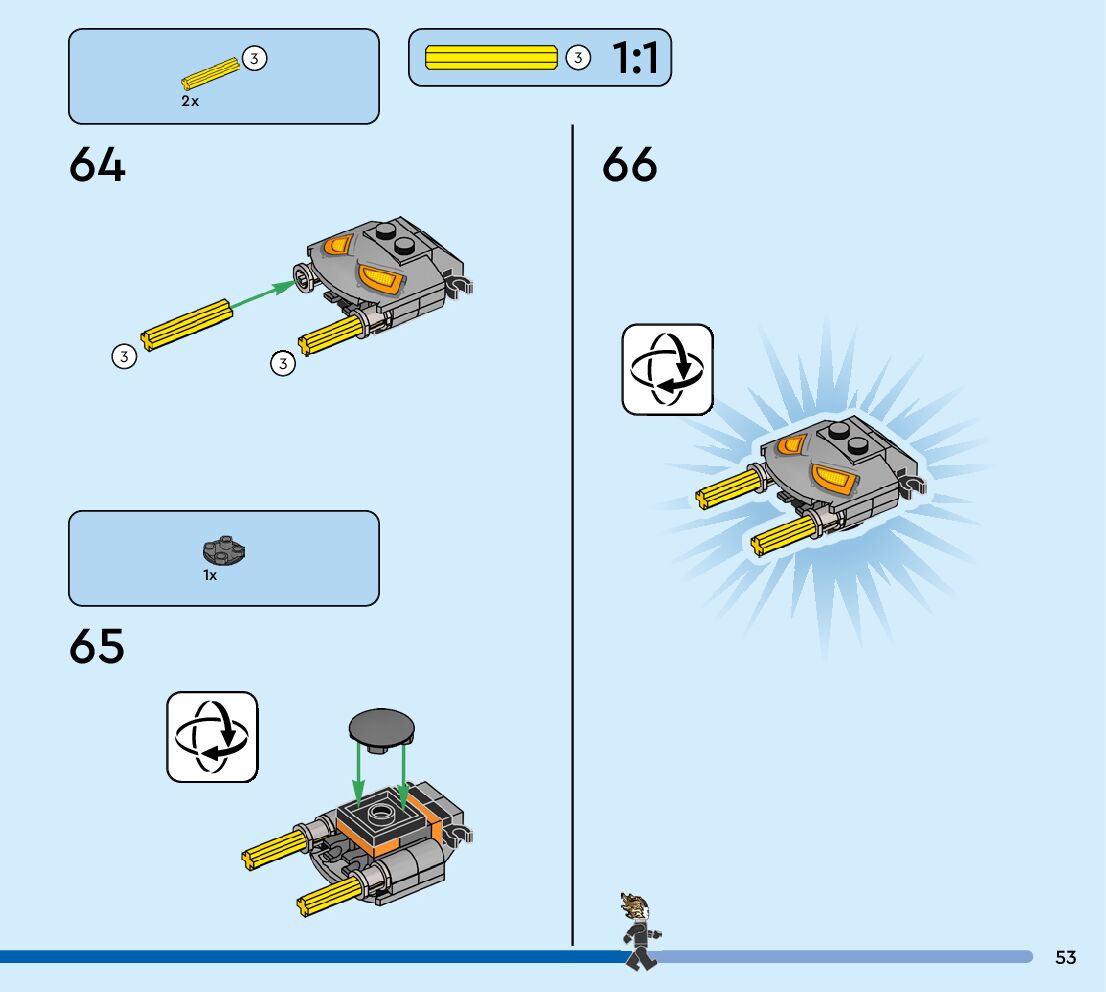 3
2x

3 1:1

64

3

3

1x

65

66

53