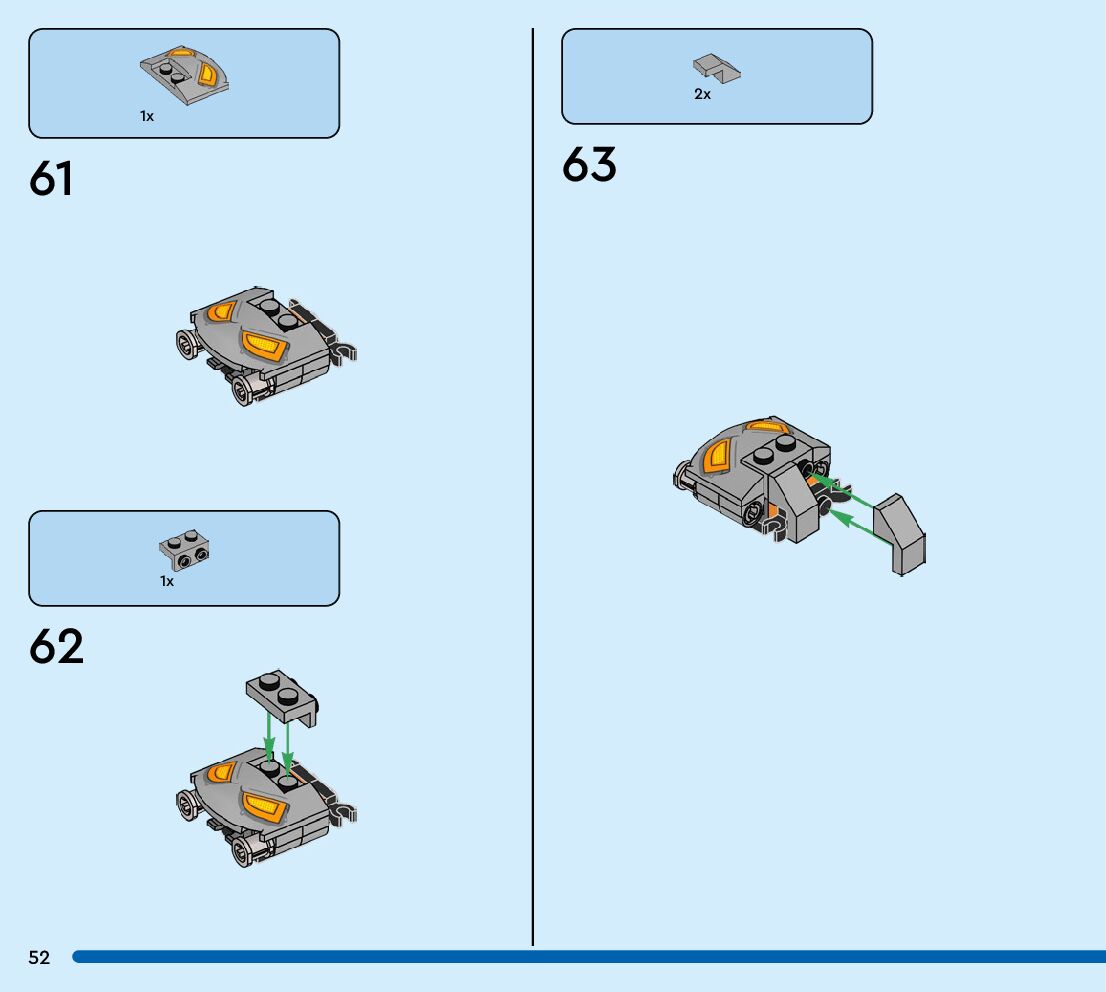 1x

61

1x

62

2x

63

52