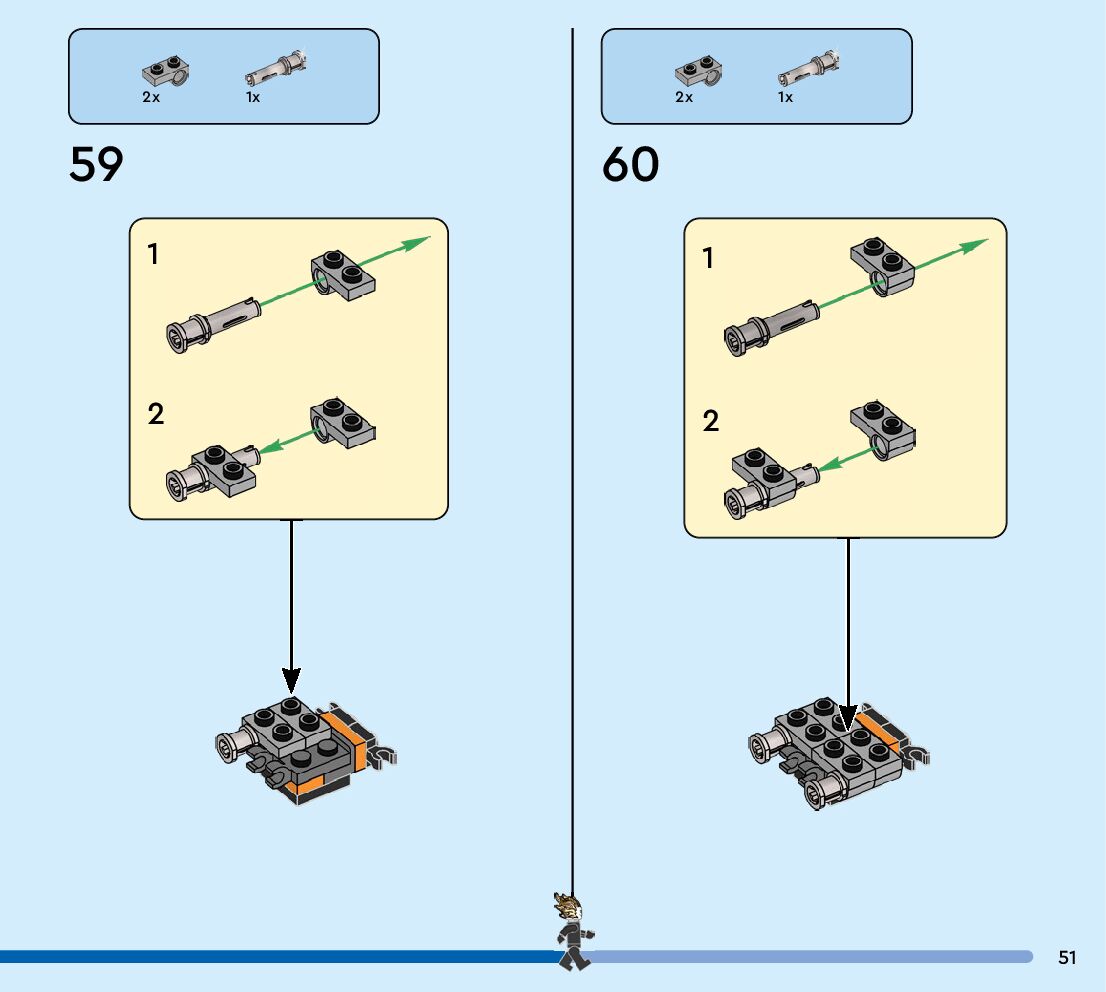 2x 1x

59

1

2

2x 1x

60

1

2

51