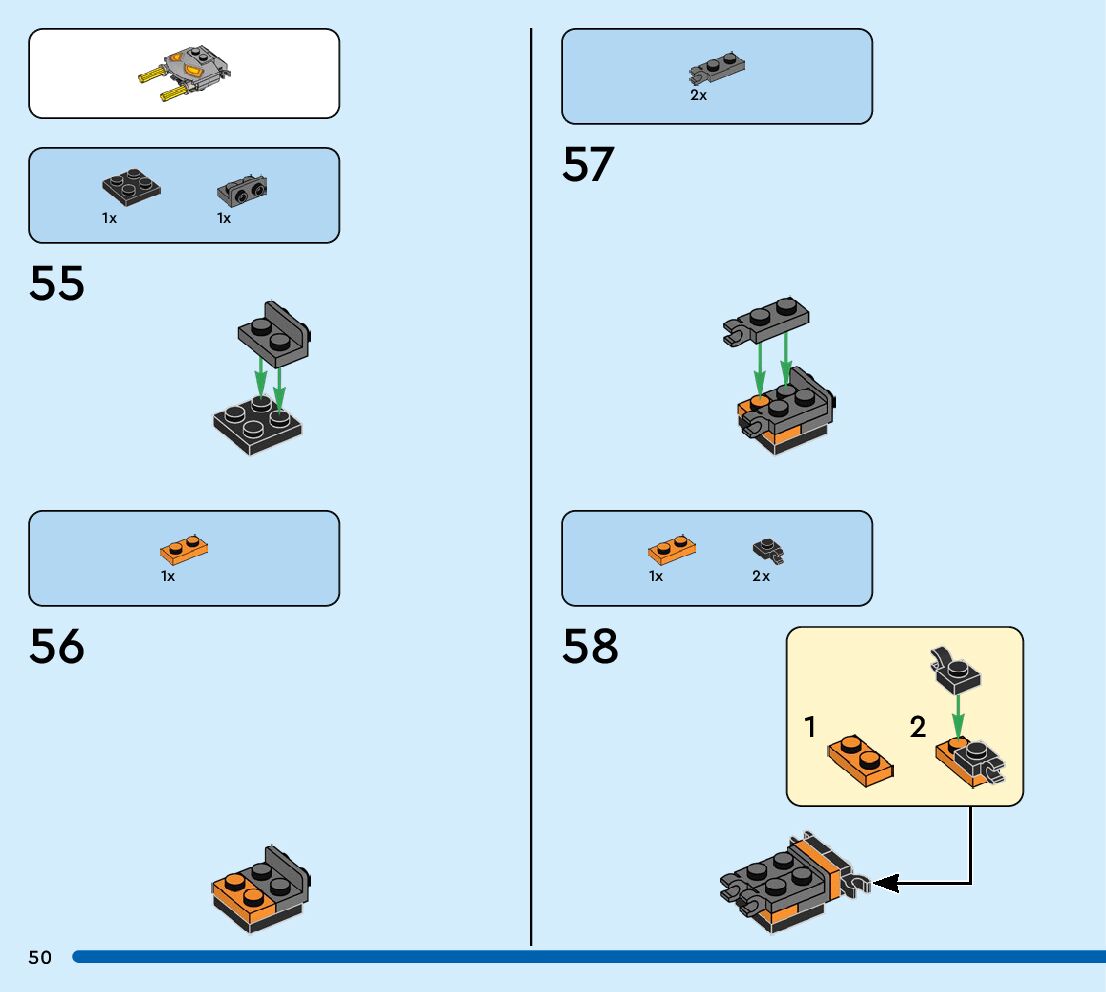 1x 1x

55

1x

56

2x

57

1x 2x

58

1

2

50