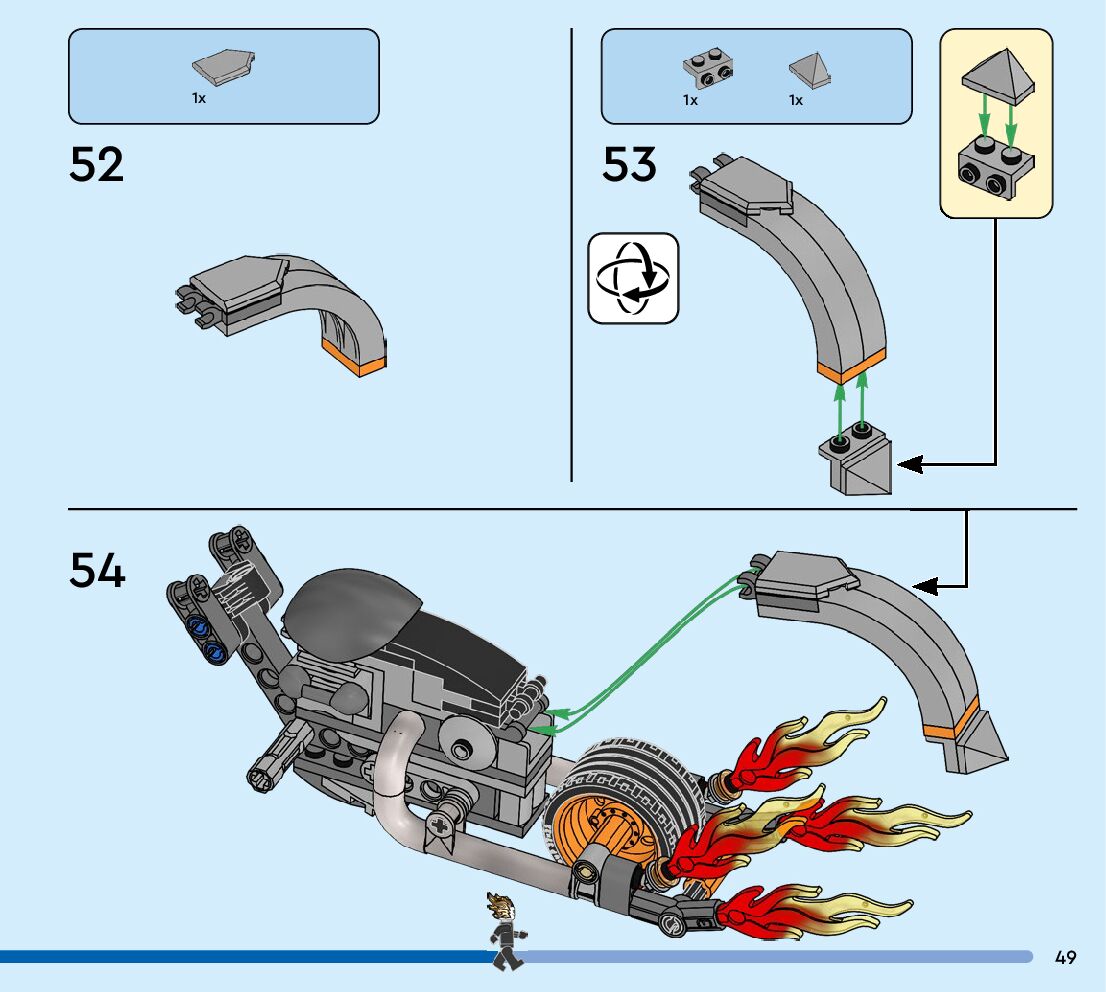 1x

52

1x 1x

53

54

49