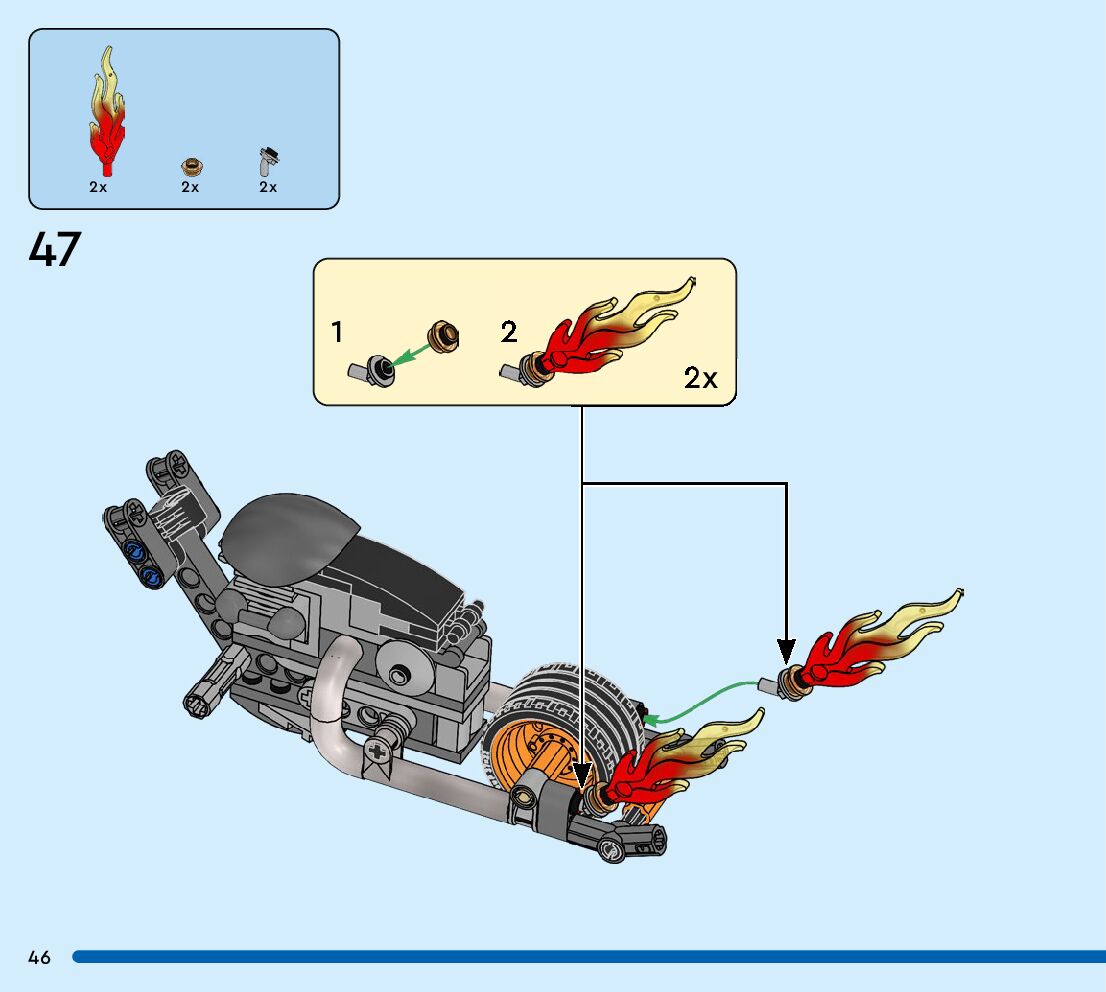 2x 2x 2x

47

1 2

2x

46