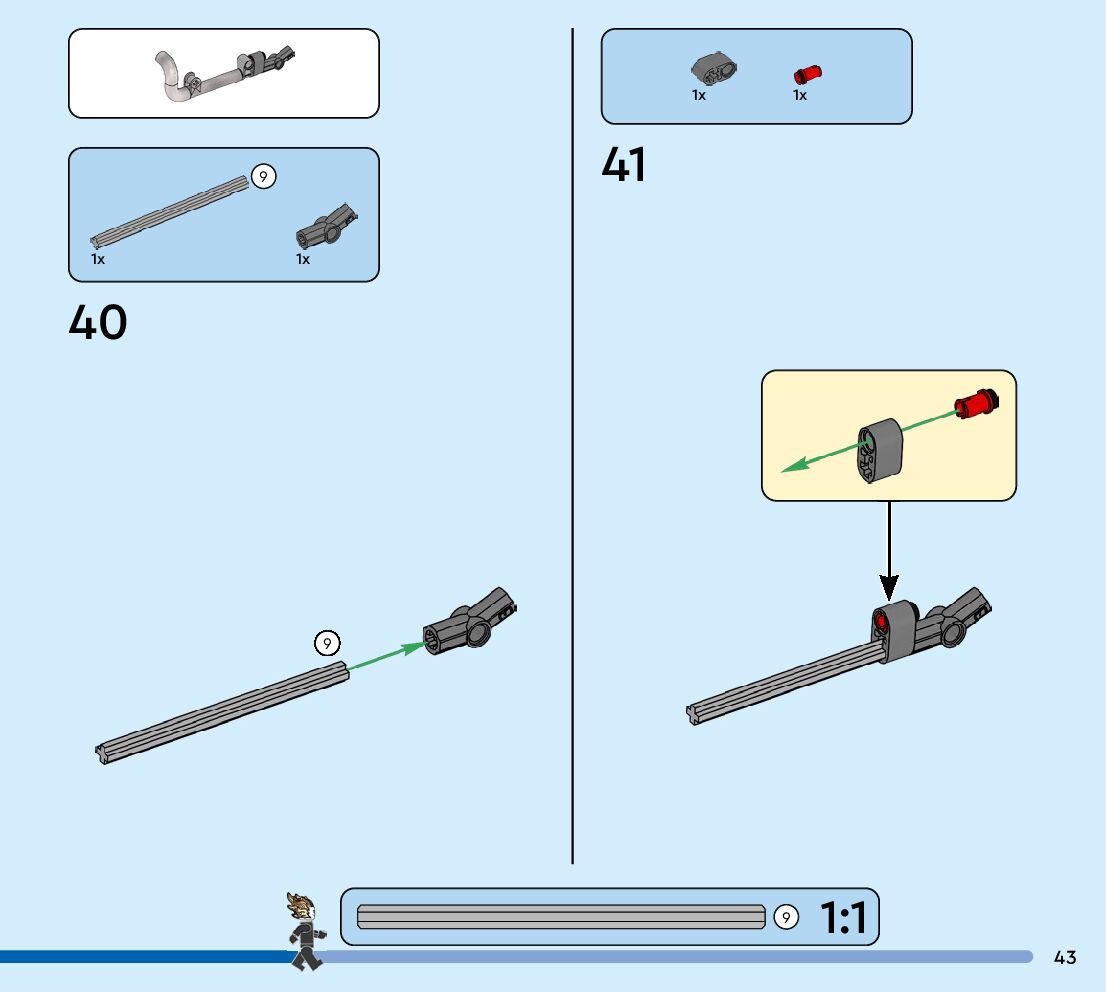 9

1x

1x

40

9

1x

1x

41

9

1:1

43