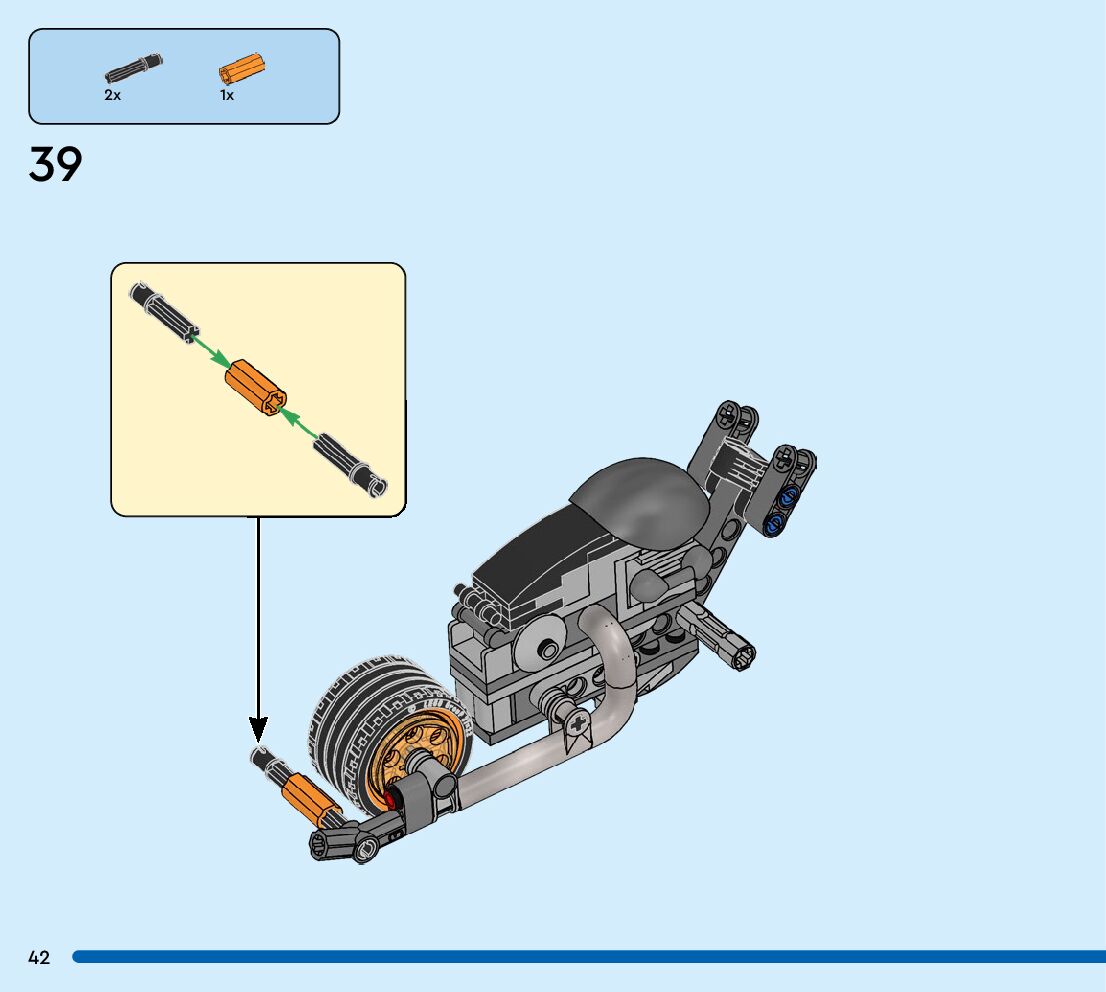 2x
1x

39

42