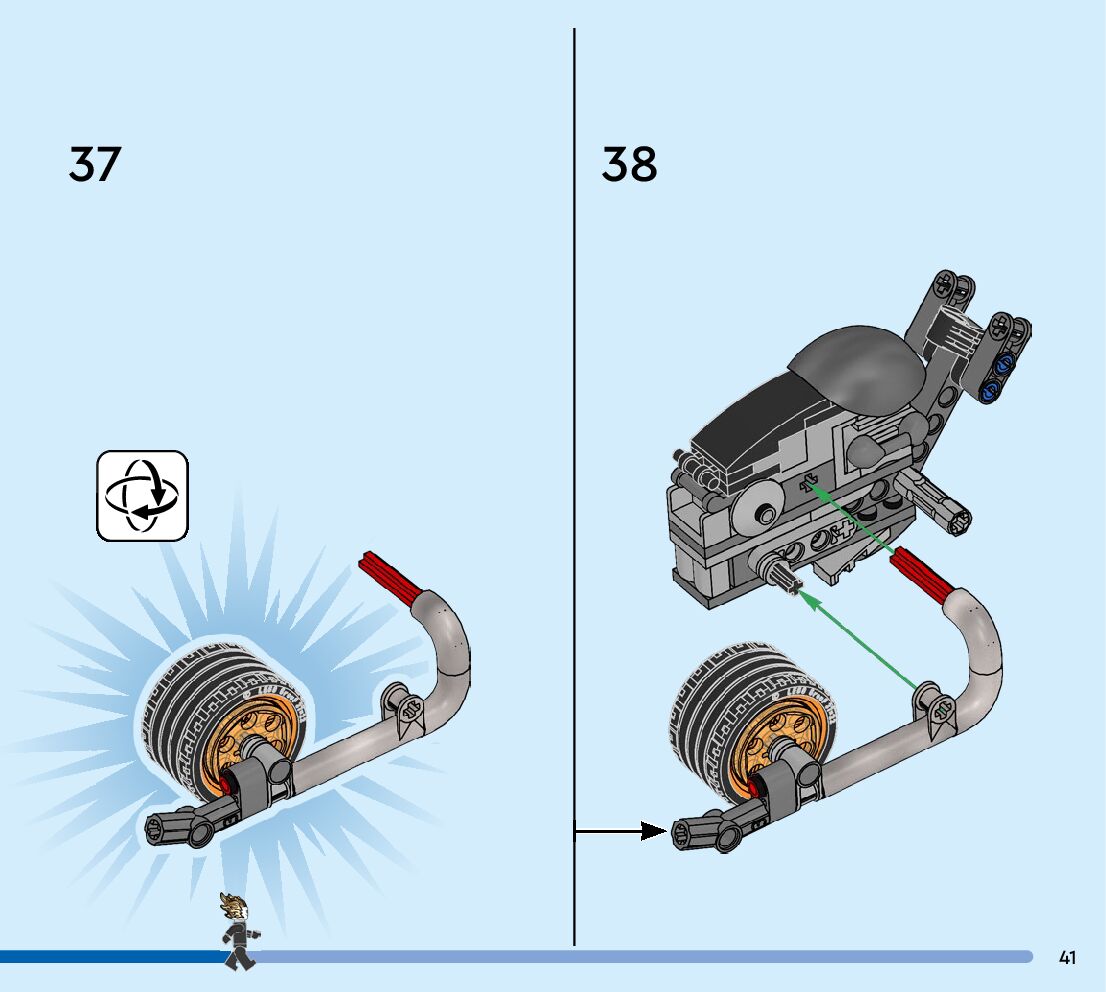 37

38

41