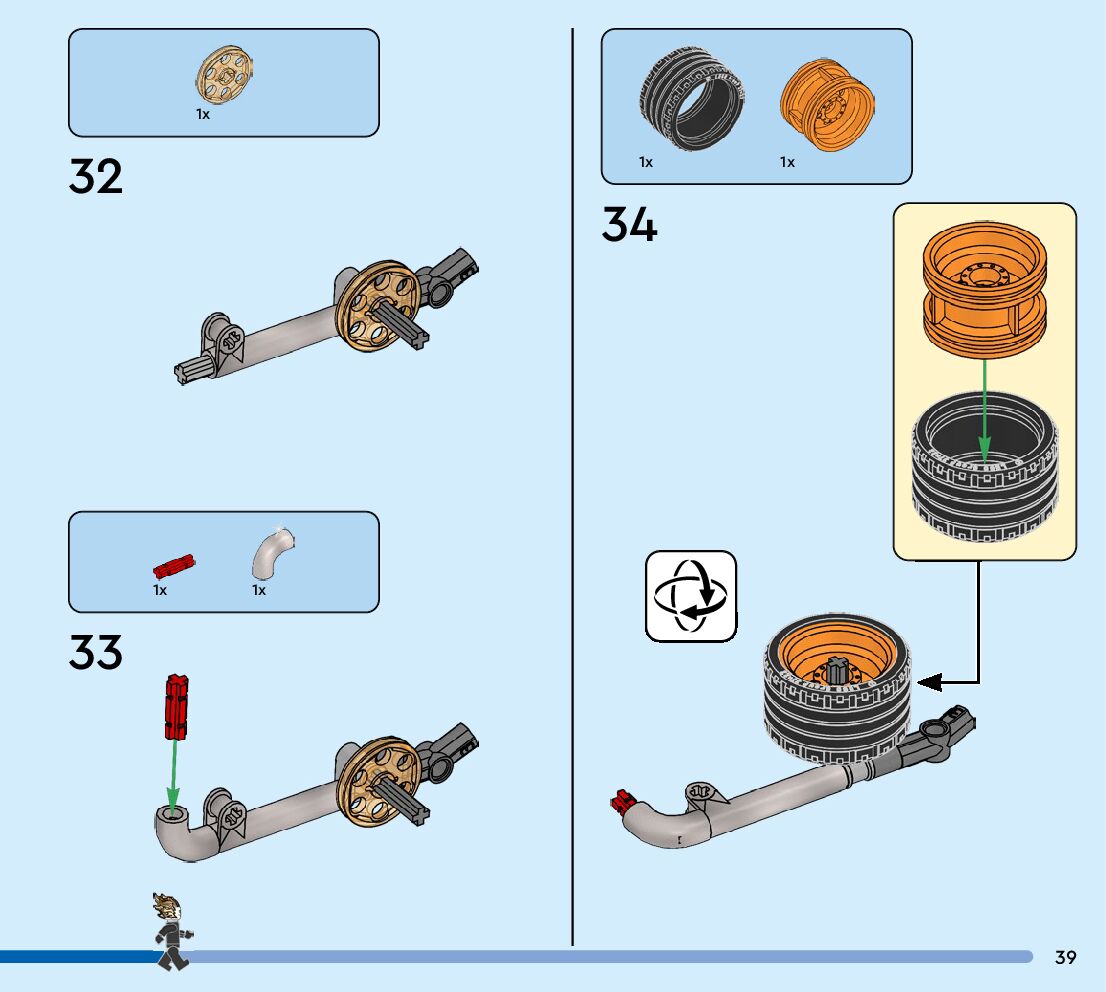 1x

32

1x 1x

33

1x 1x

34

39