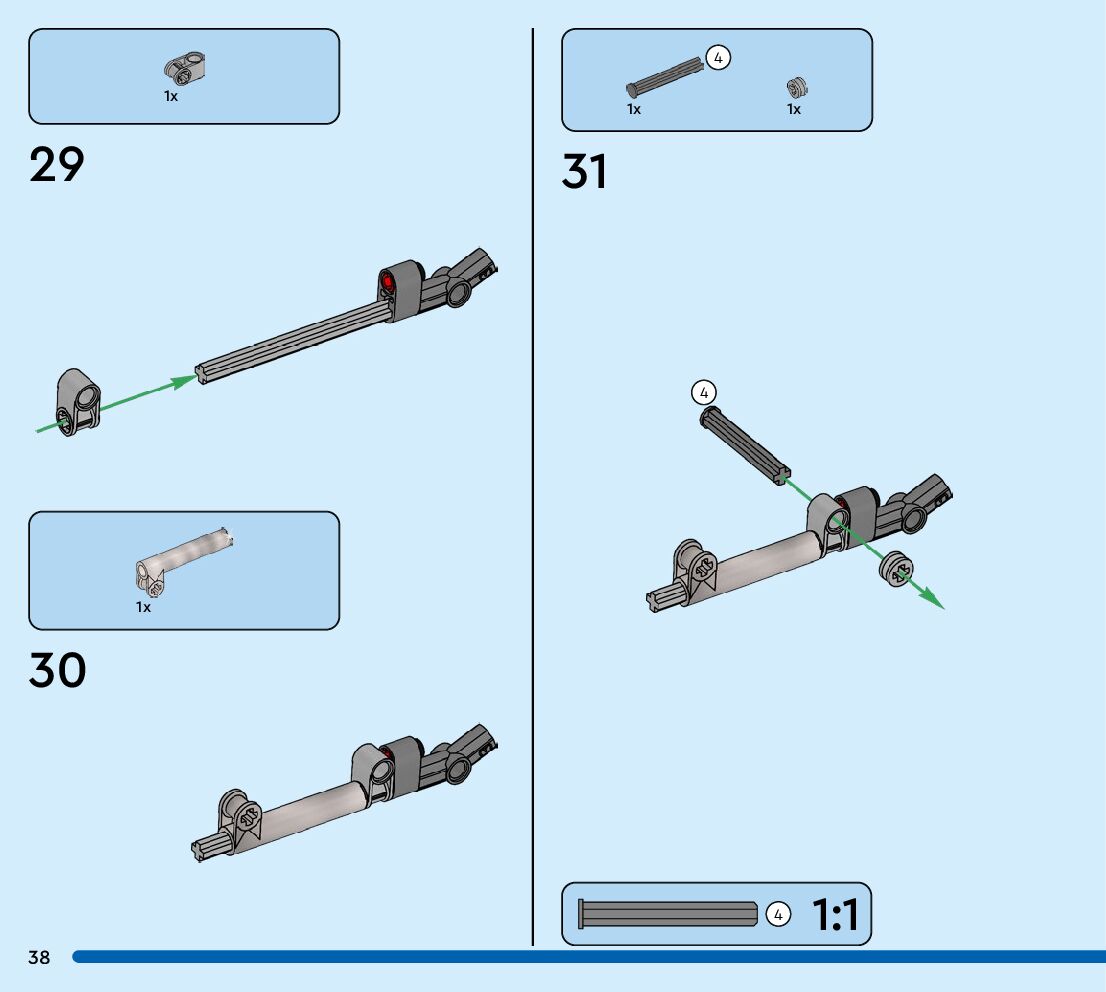 1x

29

1x

30

4

1x

1x

31

4

4

1:1

38